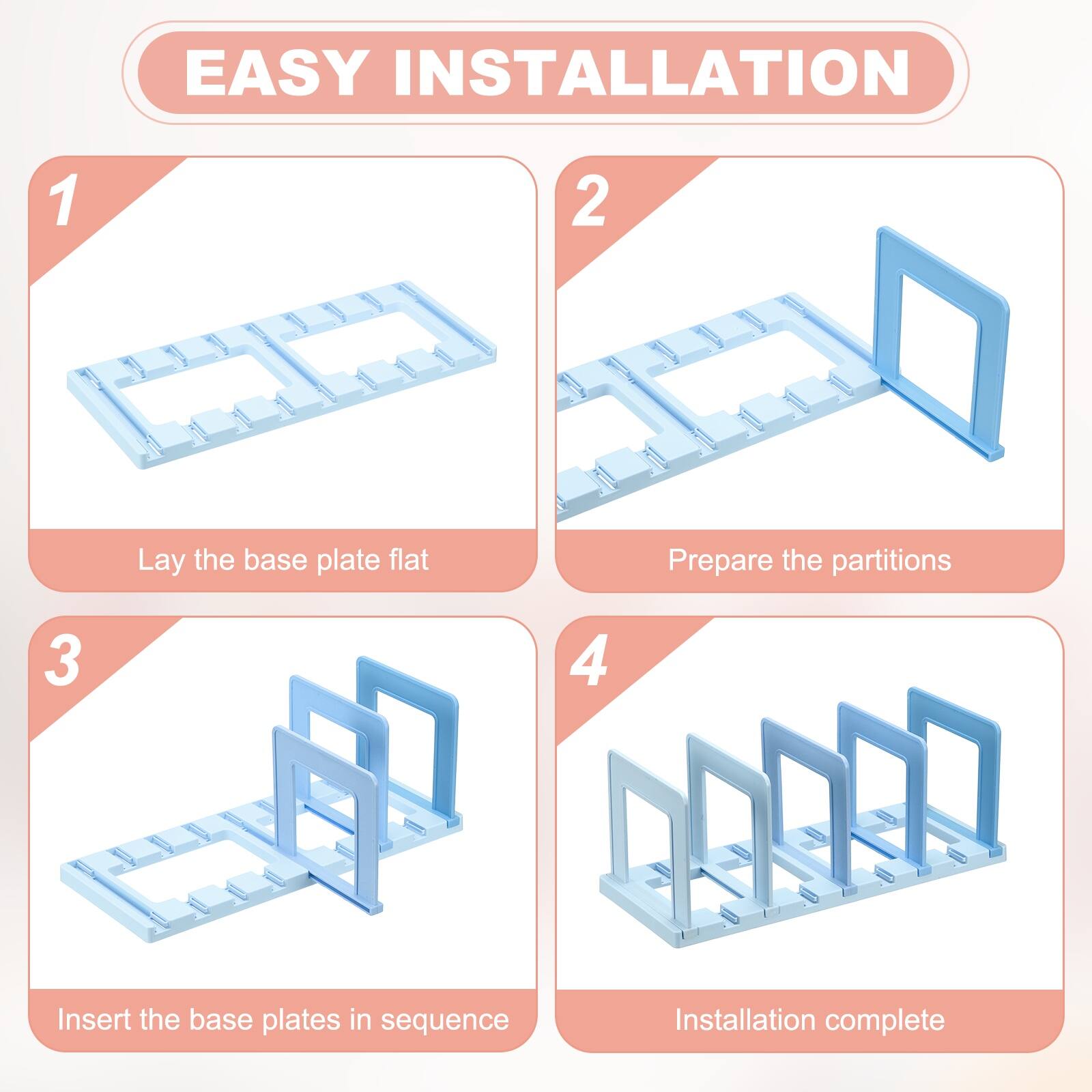 EASY INSTALLATION

1

Lay the base plate flat

2

Prepare the partitions

3

Insert the base plates in sequence

4

Installation complete