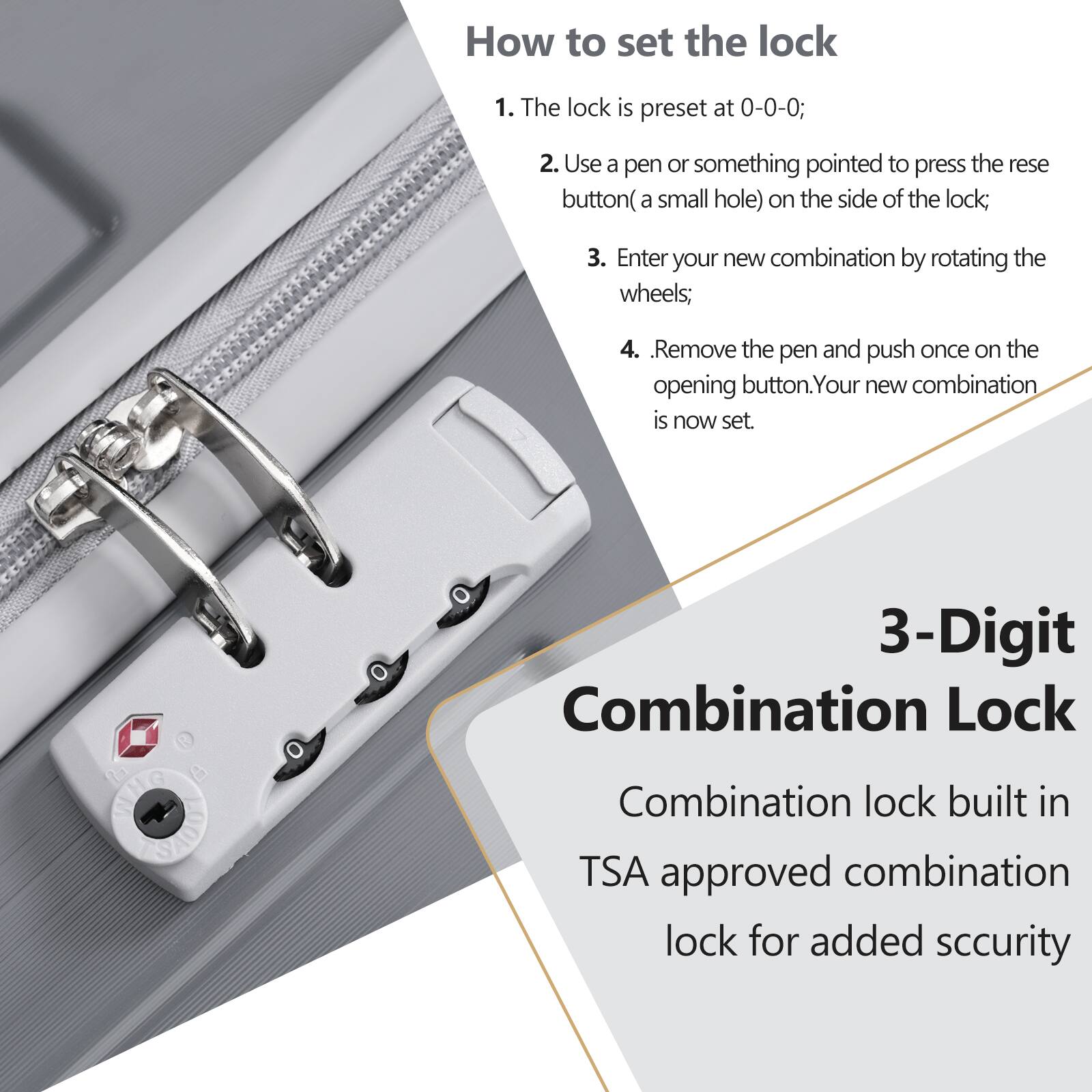 How to set the lock

1. The lock is preset at 0-0-0;

2. Use a pen or something pointed to press the rese button( a small hole) on the side of the lock;

3. Enter your new combination by rotating the wheels;

4. .Remove the pen and push once on the opening button.Your new combination is now set.

0
0
0

WHG TSA007

3-Digit Combination Lock

Combination lock built in TSA approved combination lock for added sccurity