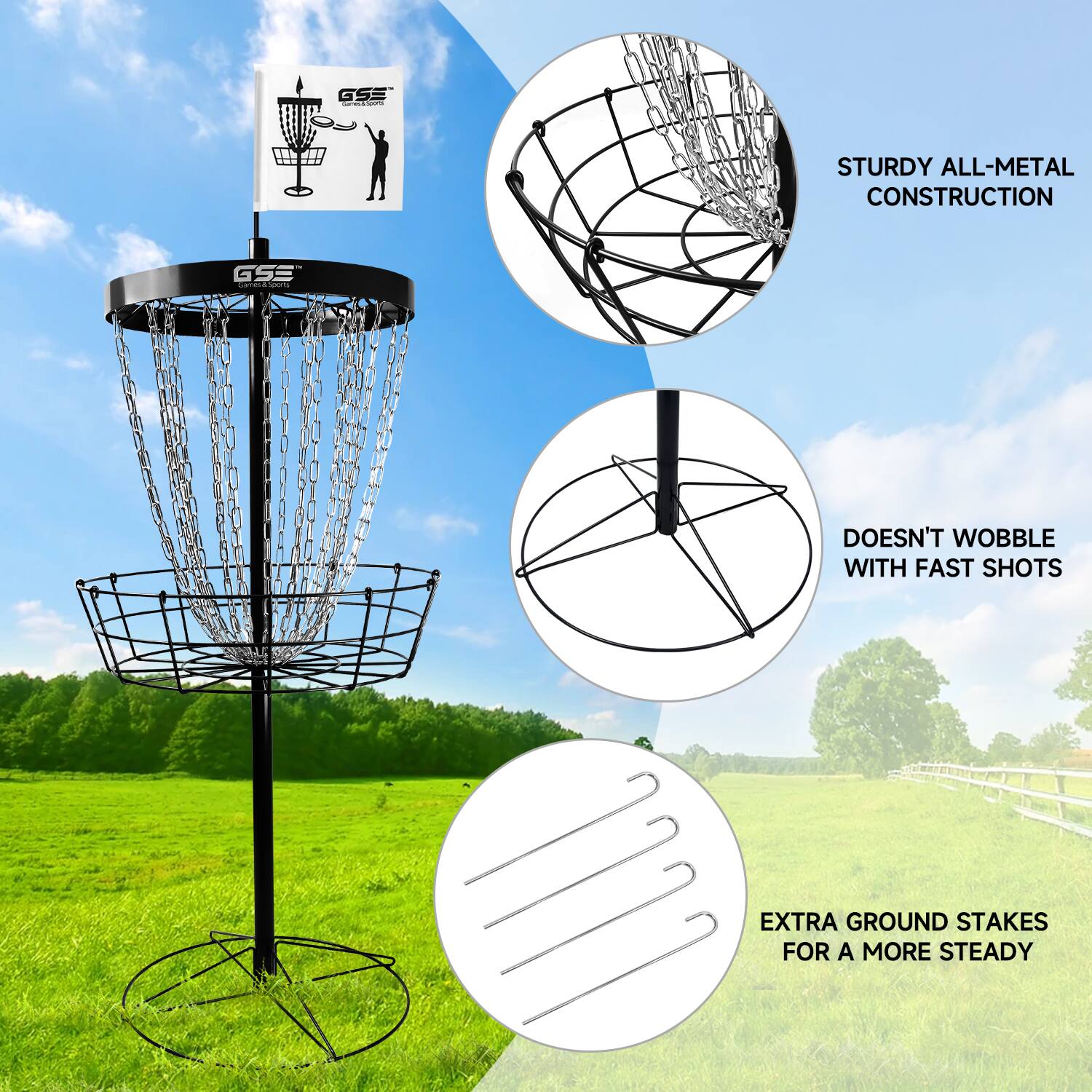 GSE™
Games & Sports

GSE™
Games & Sports

STURDY ALL-METAL CONSTRUCTION

DOESN'T WOBBLE WITH FAST SHOTS

EXTRA GROUND STAKES FOR A MORE STEADY