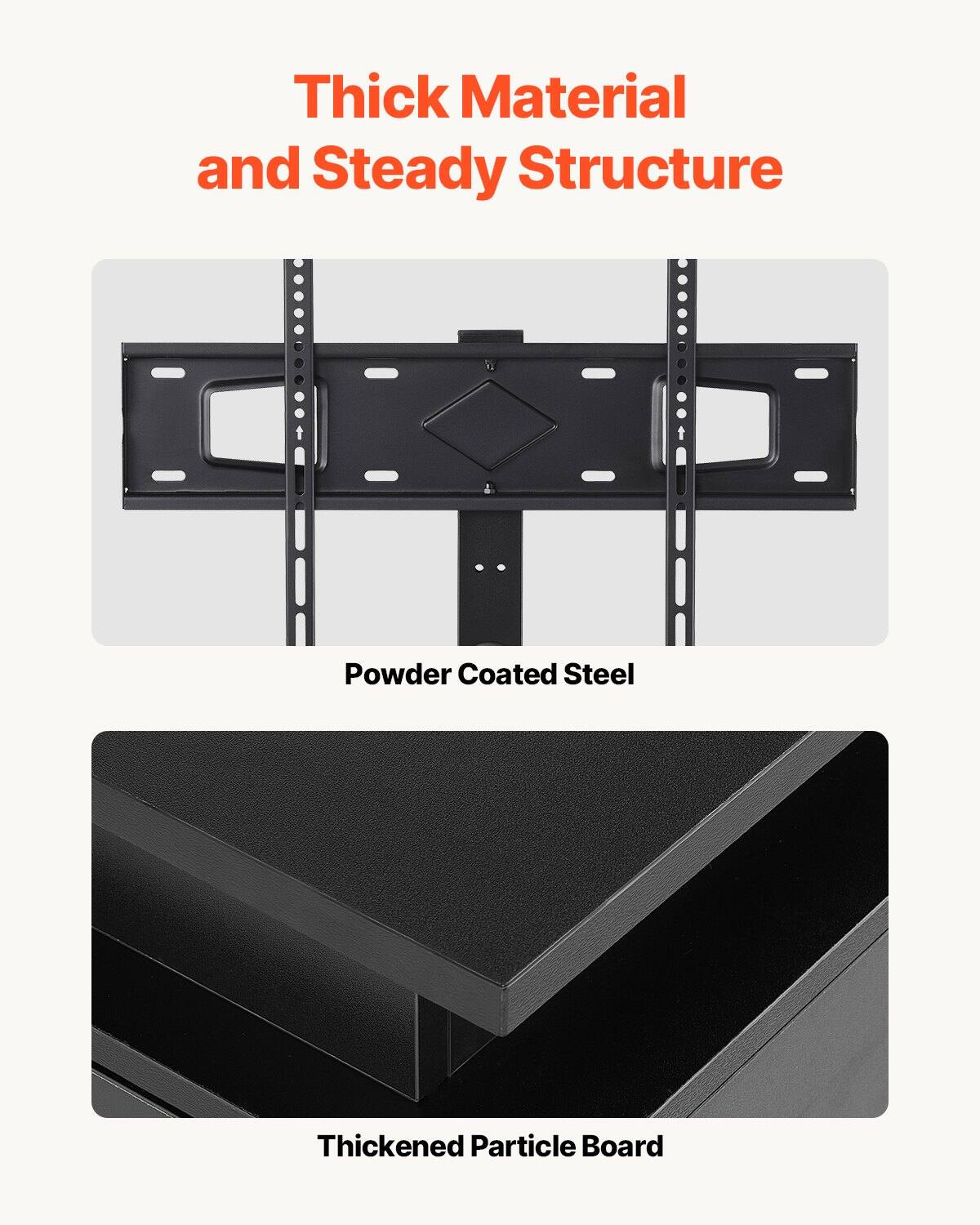 Thick Material and Steady Structure

Powder Coated Steel

Thickened Particle Board