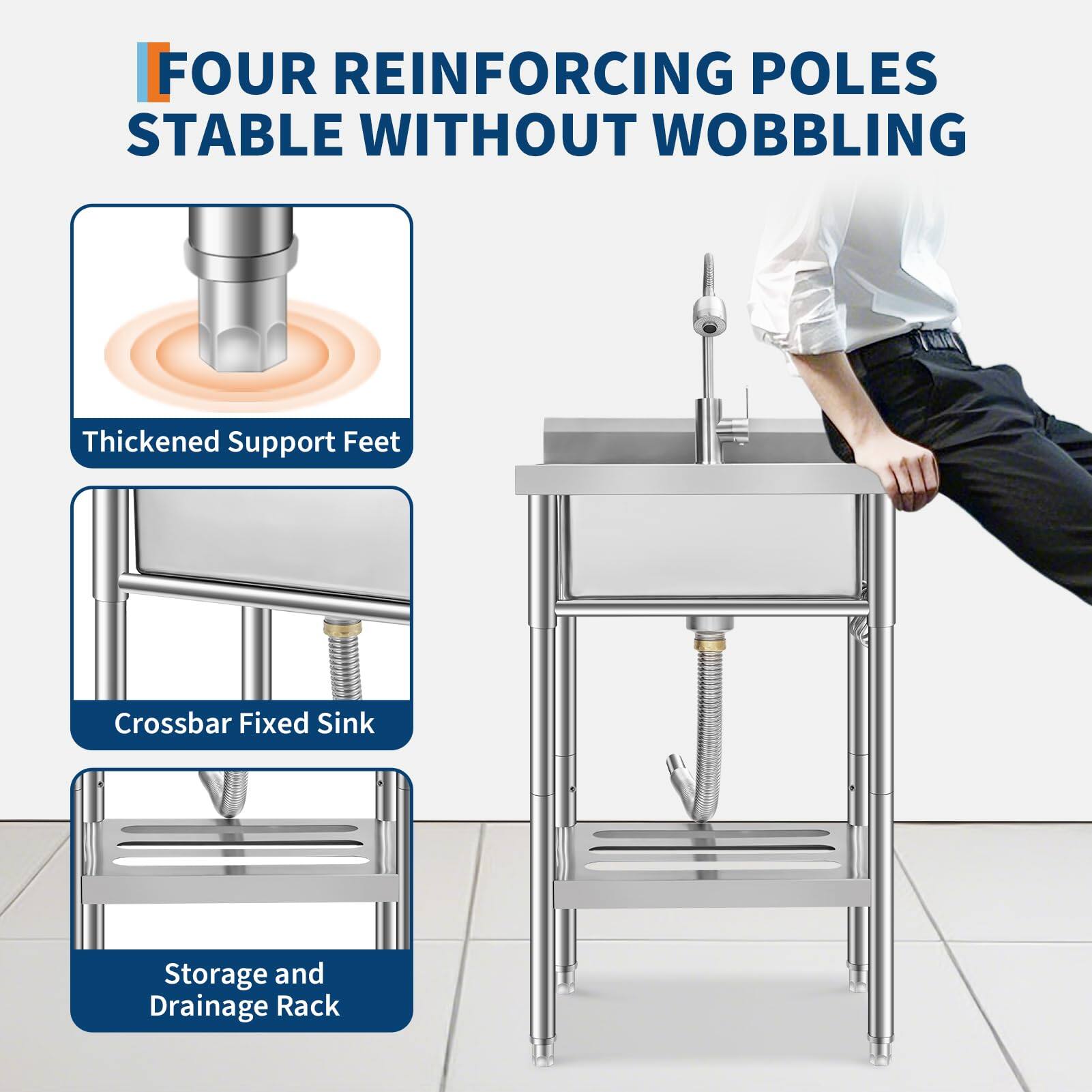 FOUR REINFORCING POLES
STABLE WITHOUT WOBBLING

Thickened Support Feet

Crossbar Fixed Sink

Storage and Drainage Rack