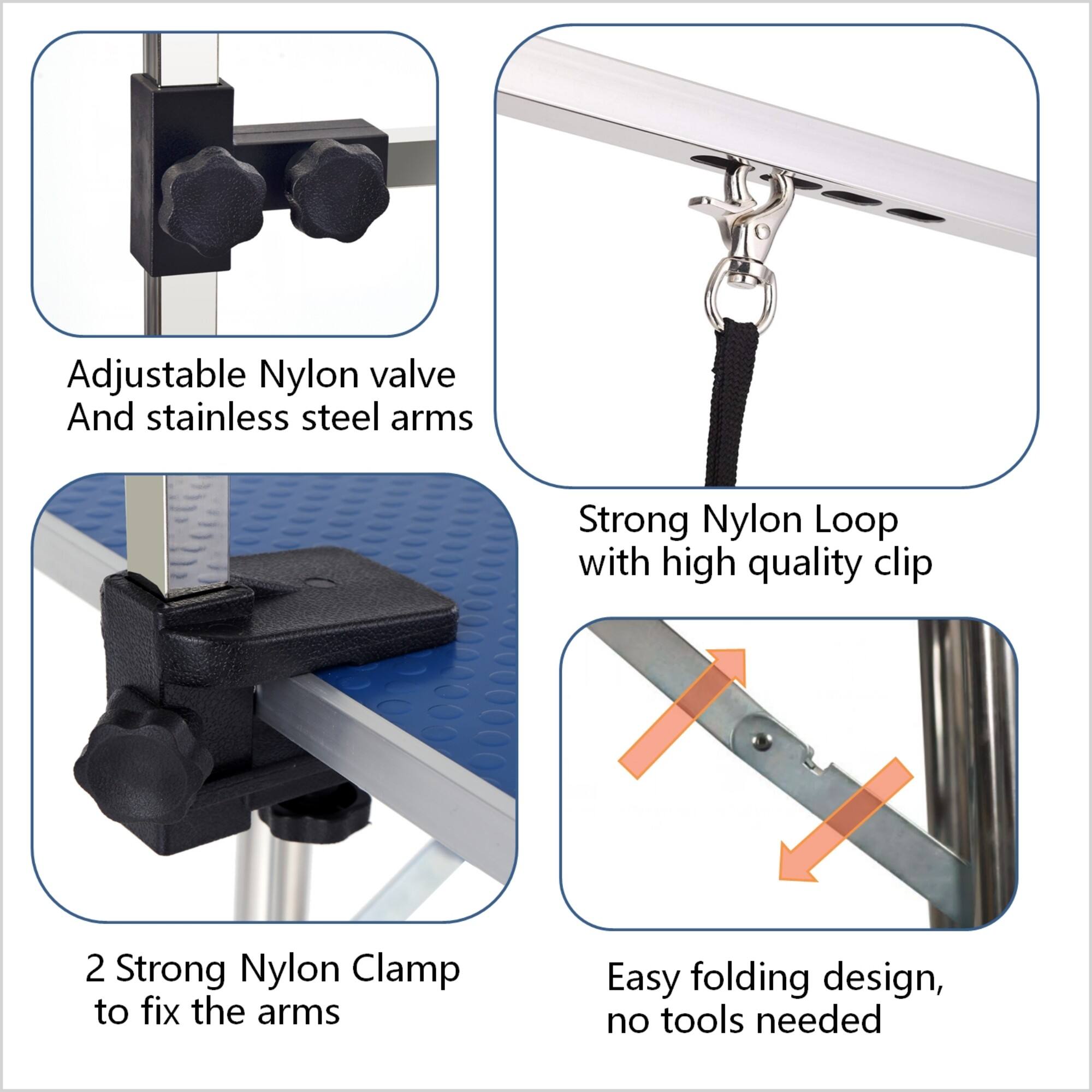 Adjustable Nylon valve
And stainless steel arms

Strong Nylon Loop
with high quality clip

2 Strong Nylon Clamp
to fix the arms

Easy folding design,
no tools needed