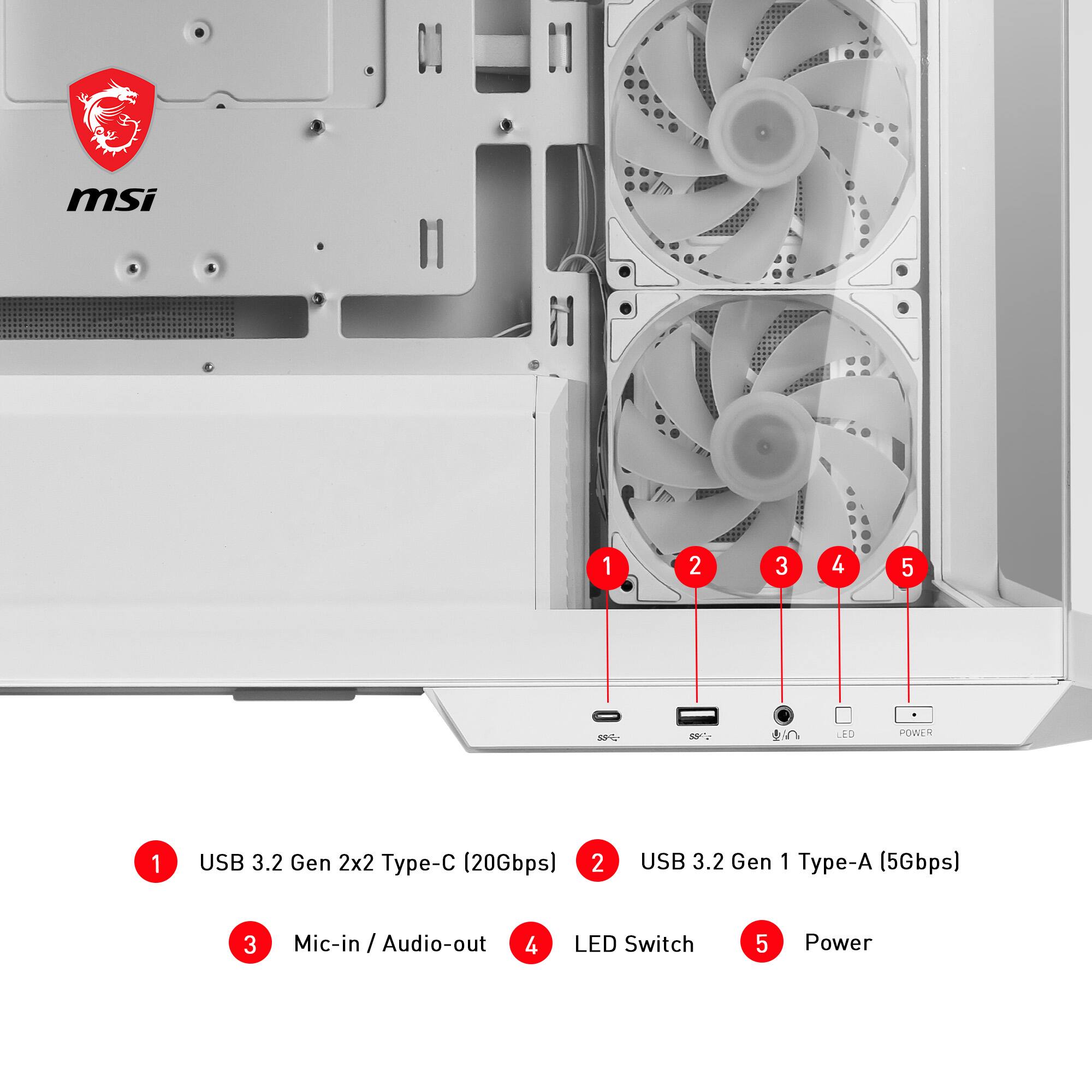 msi

1 2 3 4 5

SS SS LED POWER

1 USB 3.2 Gen 2x2 Type-C (20Gbps) 2 USB 3.2 Gen 1 Type-A (5Gbps)

3 Mic-in / Audio-out 4 LED Switch 5 Power