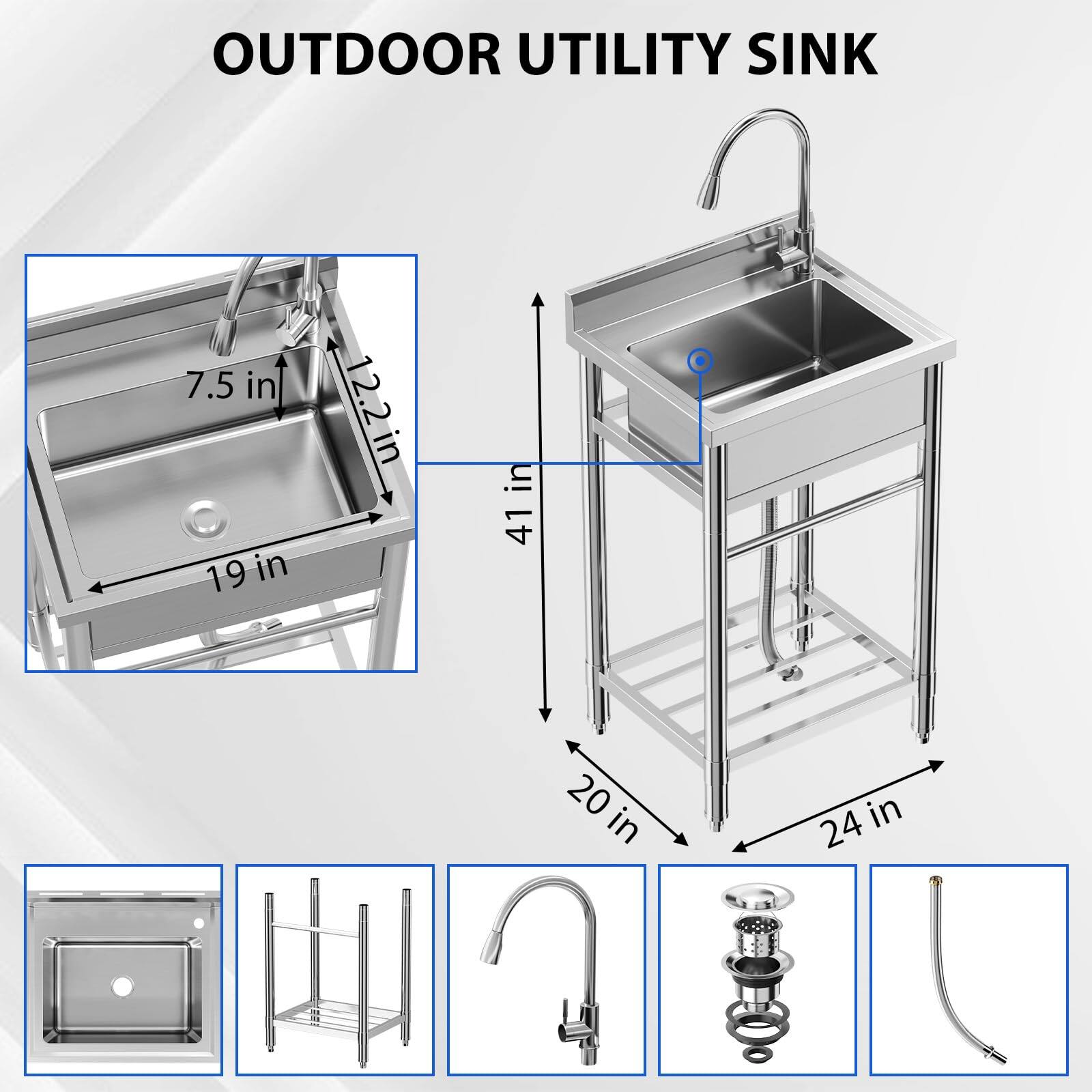 OUTDOOR UTILITY SINK

7.5 in

12.2 in

19 in

41 in

20 in

24 in