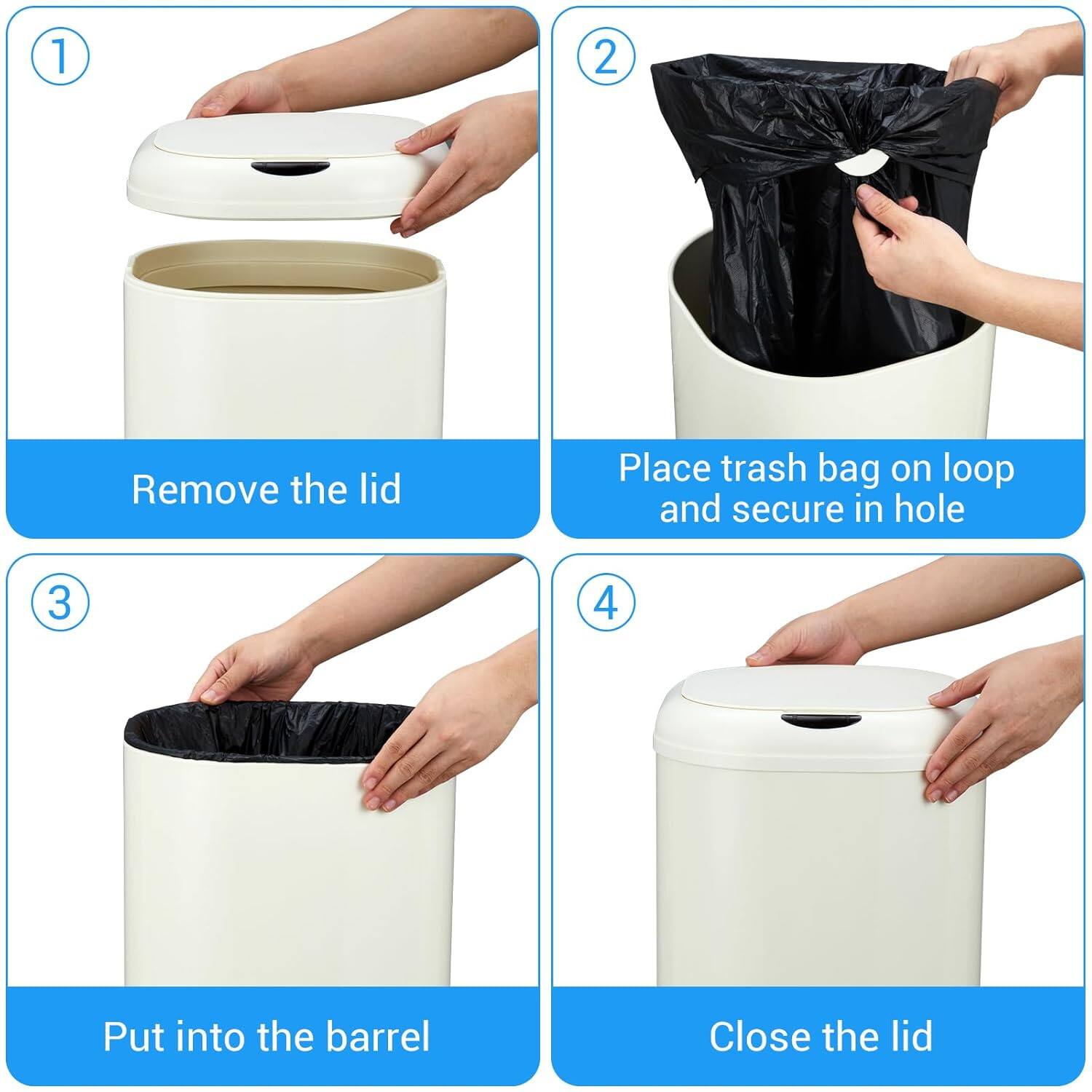 1

Remove the lid

2

Place trash bag on loop and secure in hole

3

Put into the barrel

4

Close the lid