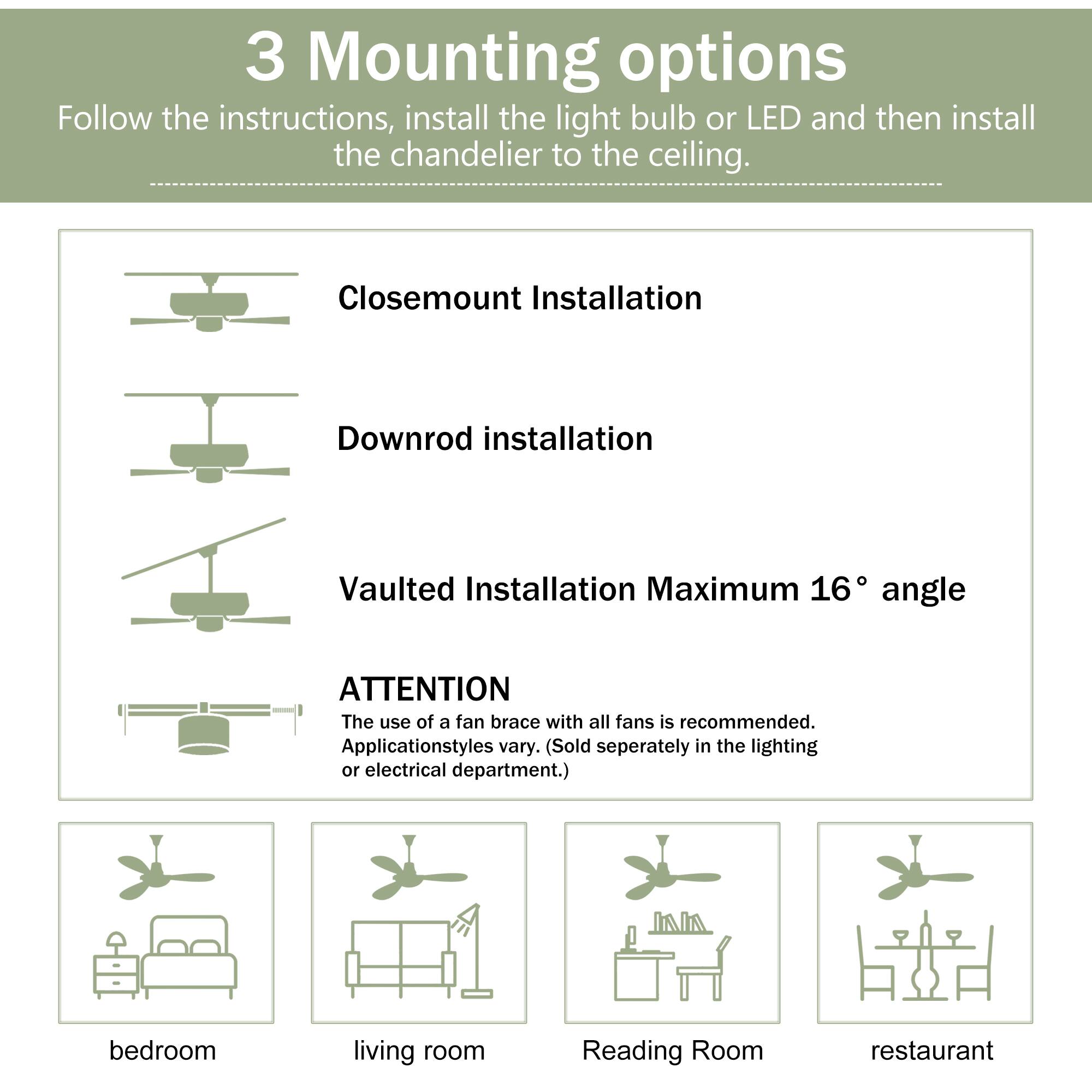 3 Mounting options

Follow the instructions, install the light bulb or LED and then install the chandelier to the ceiling.

Closemount Installation

Downrod installation

Vaulted Installation Maximum 16° angle

ATTENTION

The use of a fan brace with all fans is recommended. Applicationstyles vary. (Sold seperately in the lighting or electrical department.)

bedroom

living room

Reading Room

restaurant