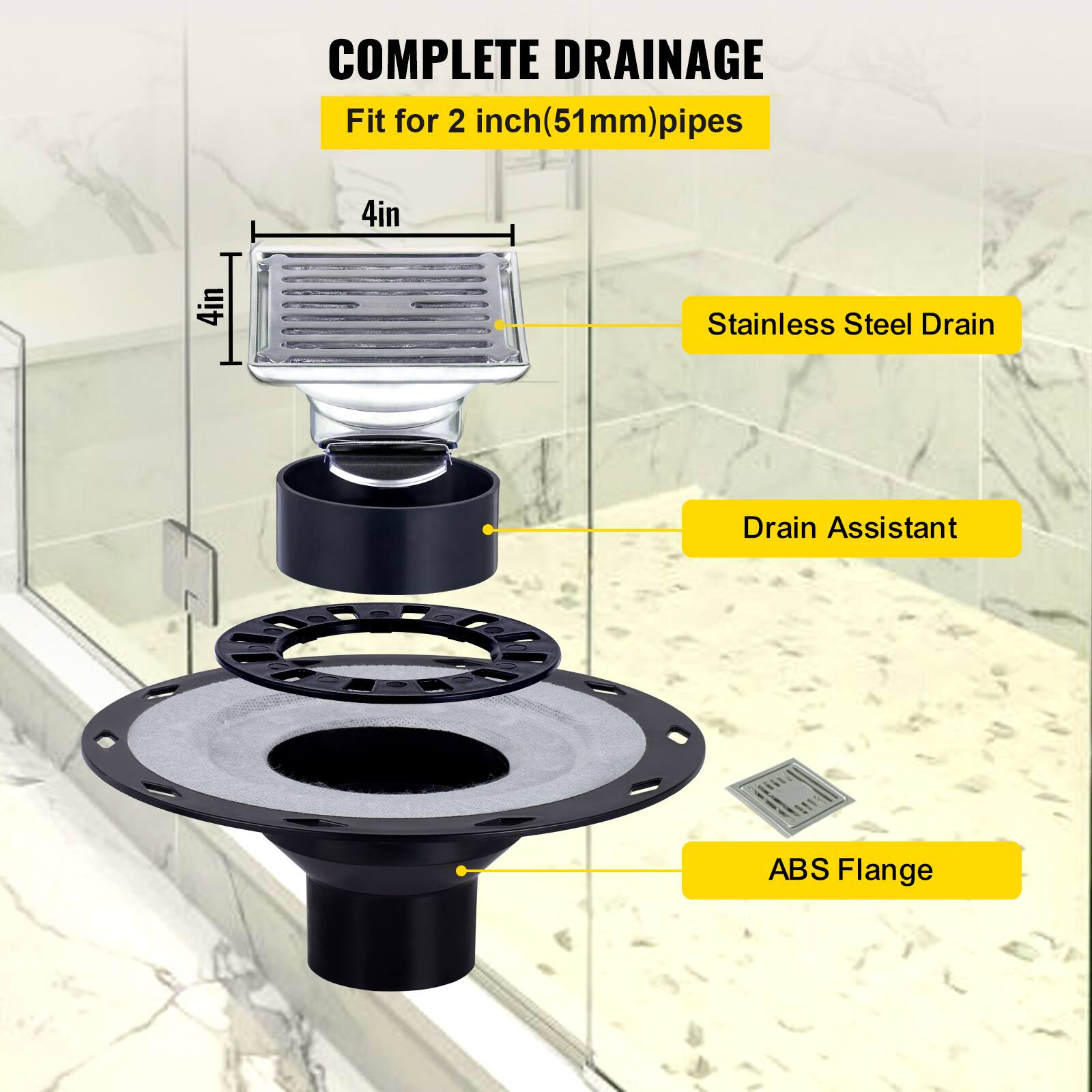 COMPLETE DRAINAGE

Fit for 2 inch(51mm)pipes

4in

4in

Stainless Steel Drain

Drain Assistant

ABS Flange