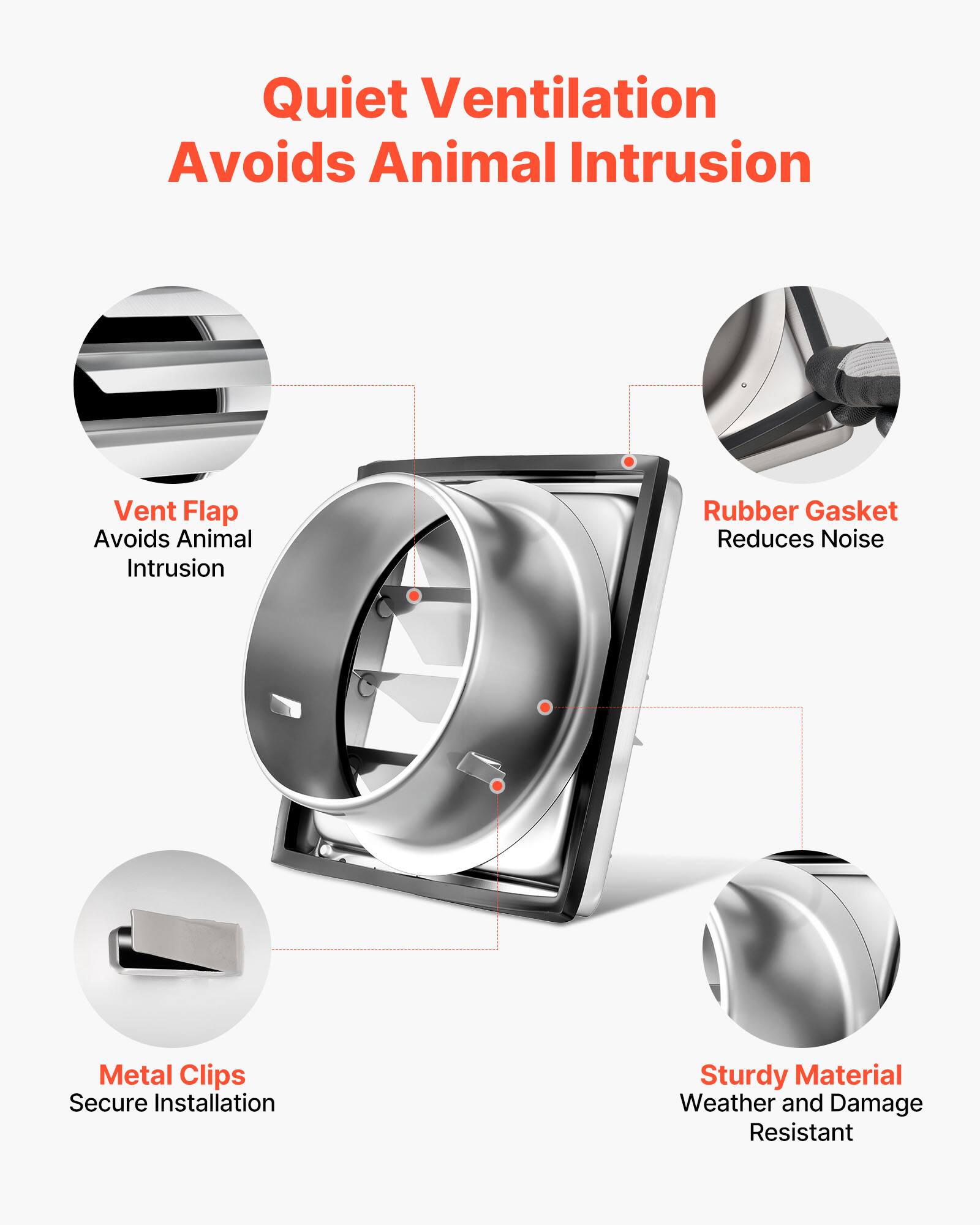 Quiet Ventilation
Avoids Animal Intrusion

Vent Flap
Avoids Animal Intrusion

Rubber Gasket
Reduces Noise

Metal Clips
Secure Installation

Sturdy Material
Weather and Damage Resistant