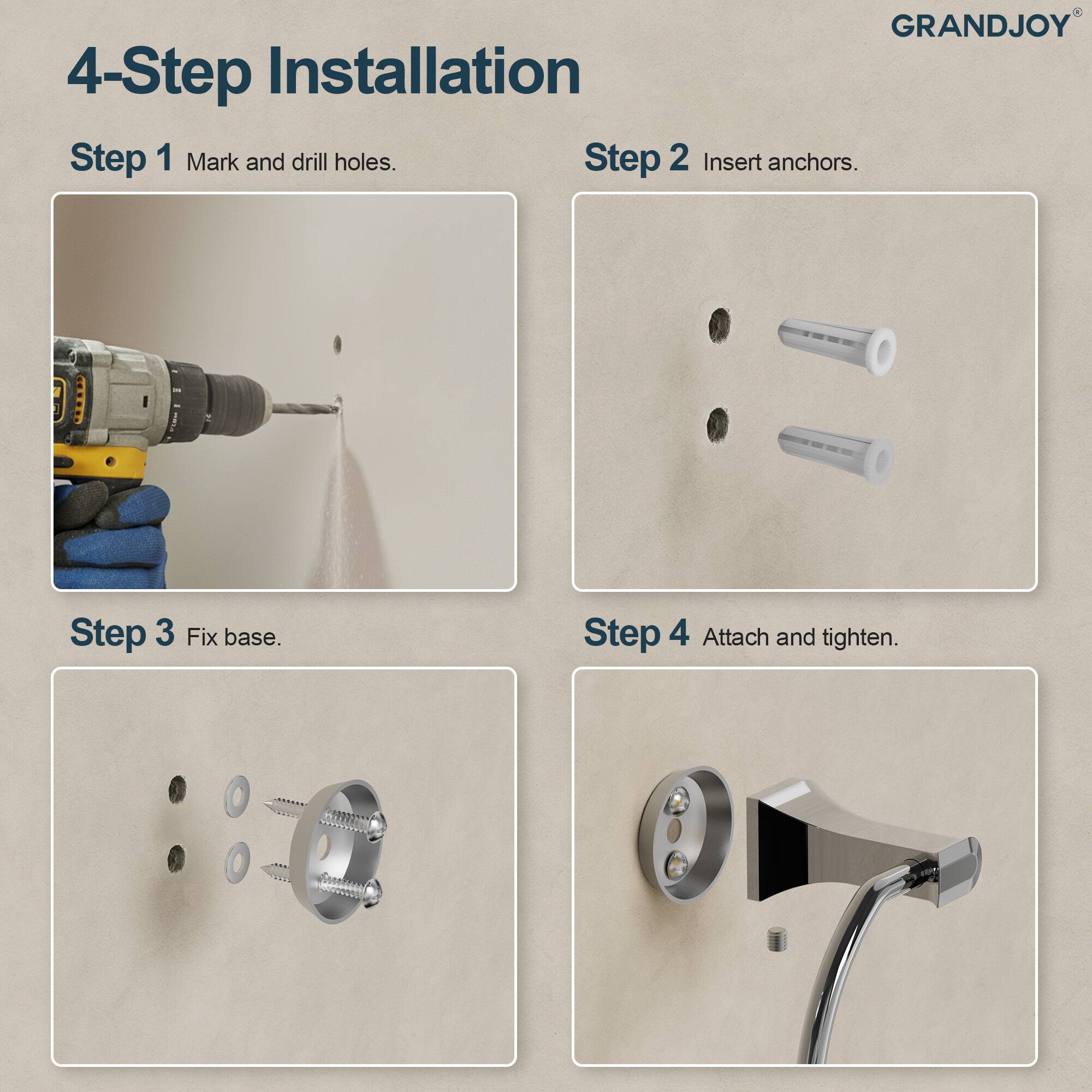 GRANDJOY®

4-Step Installation

Step 1 Mark and drill holes.

Step 2 Insert anchors.

Step 3 Fix base.

Step 4 Attach and tighten.