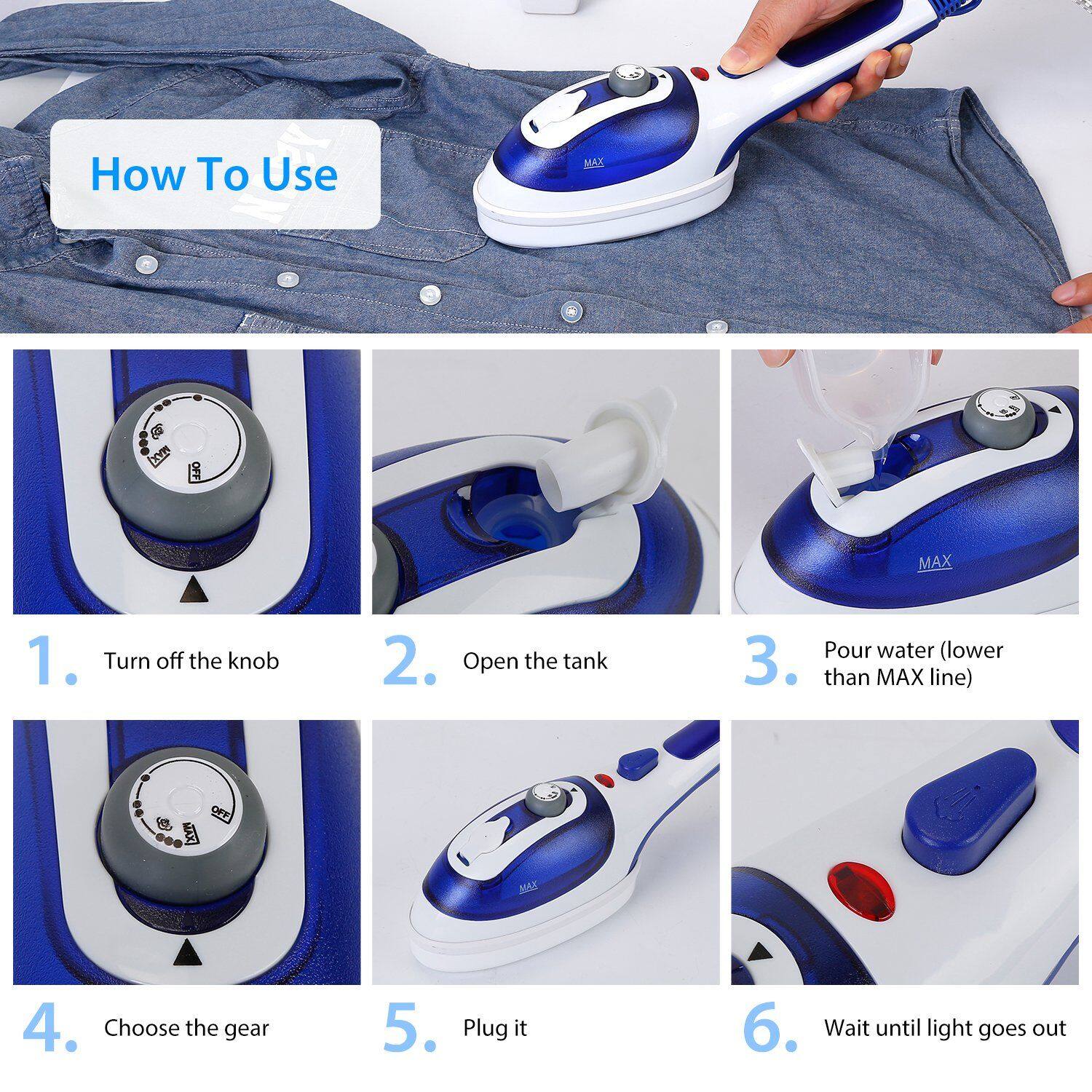 How To Use

MAX

MAX
OFF

MAX

1. Turn off the knob

2. Open the tank

3. Pour water (lower than MAX line)

MAX
OFF

MAX

4. Choose the gear

5. Plug it

6. Wait until light goes out