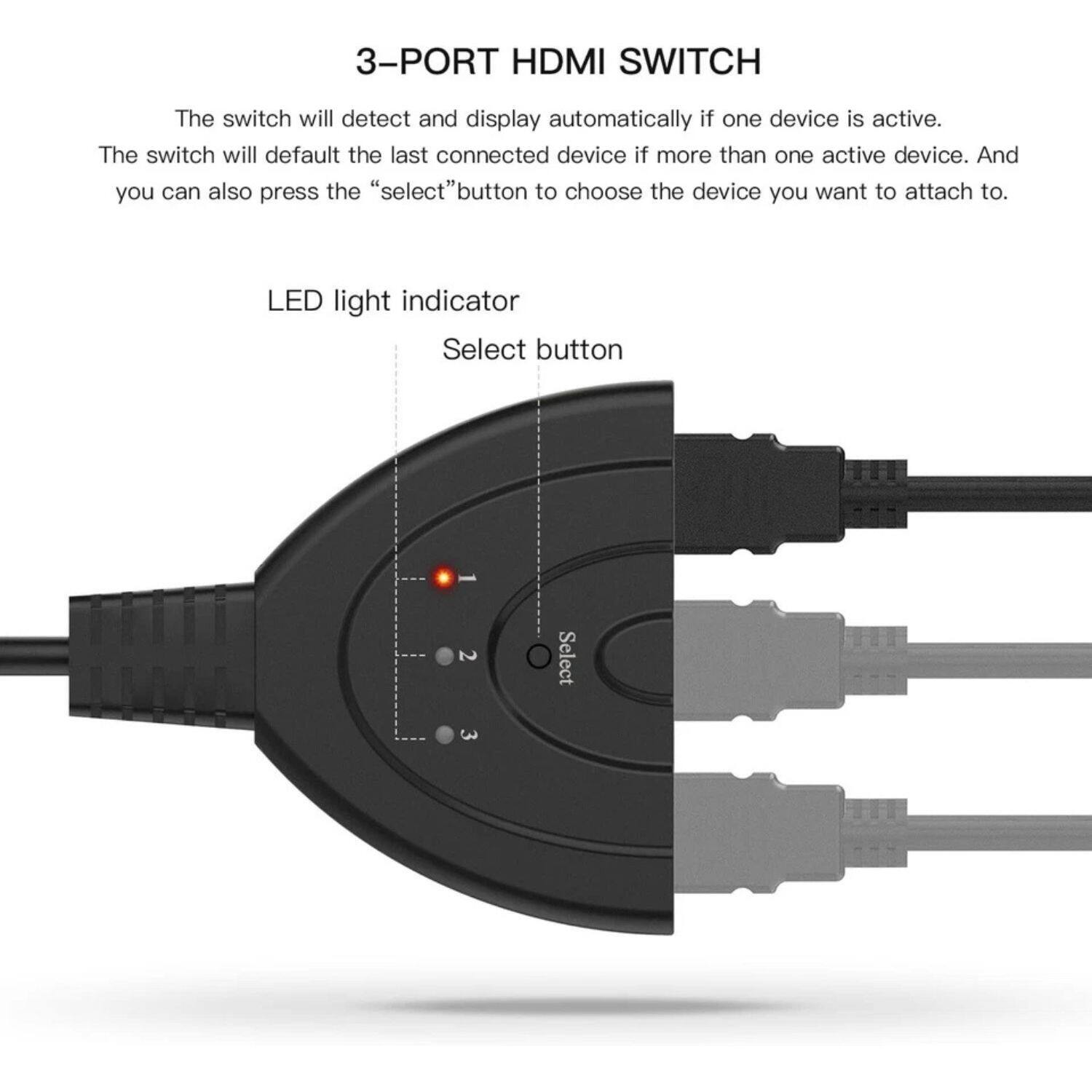 3–PORT HDMI SWITCH

The switch will detect and display automatically if one device is active. The switch will default the last connected device if more than one active device. And you can also press the “select”button to choose the device you want to attach to.

LED light indicator

Select button

1

2

3

Select