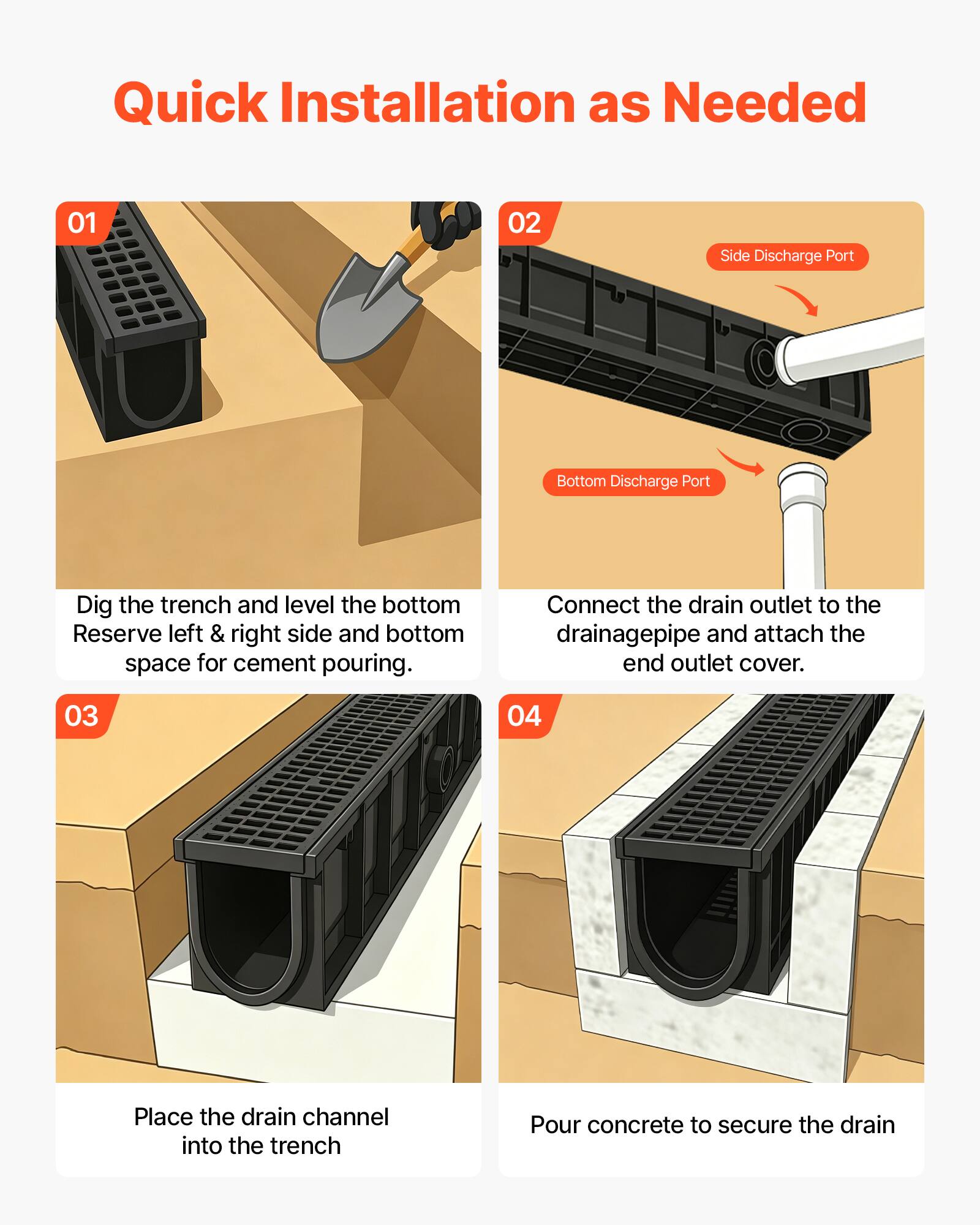 Quick Installation as Needed

01

Dig the trench and level the bottom Reserve left & right side and bottom space for cement pouring.

02

Side Discharge Port

Bottom Discharge Port

Connect the drain outlet to the drainagepipe and attach the end outlet cover.

03

Place the drain channel into the trench

04

Pour concrete to secure the drain