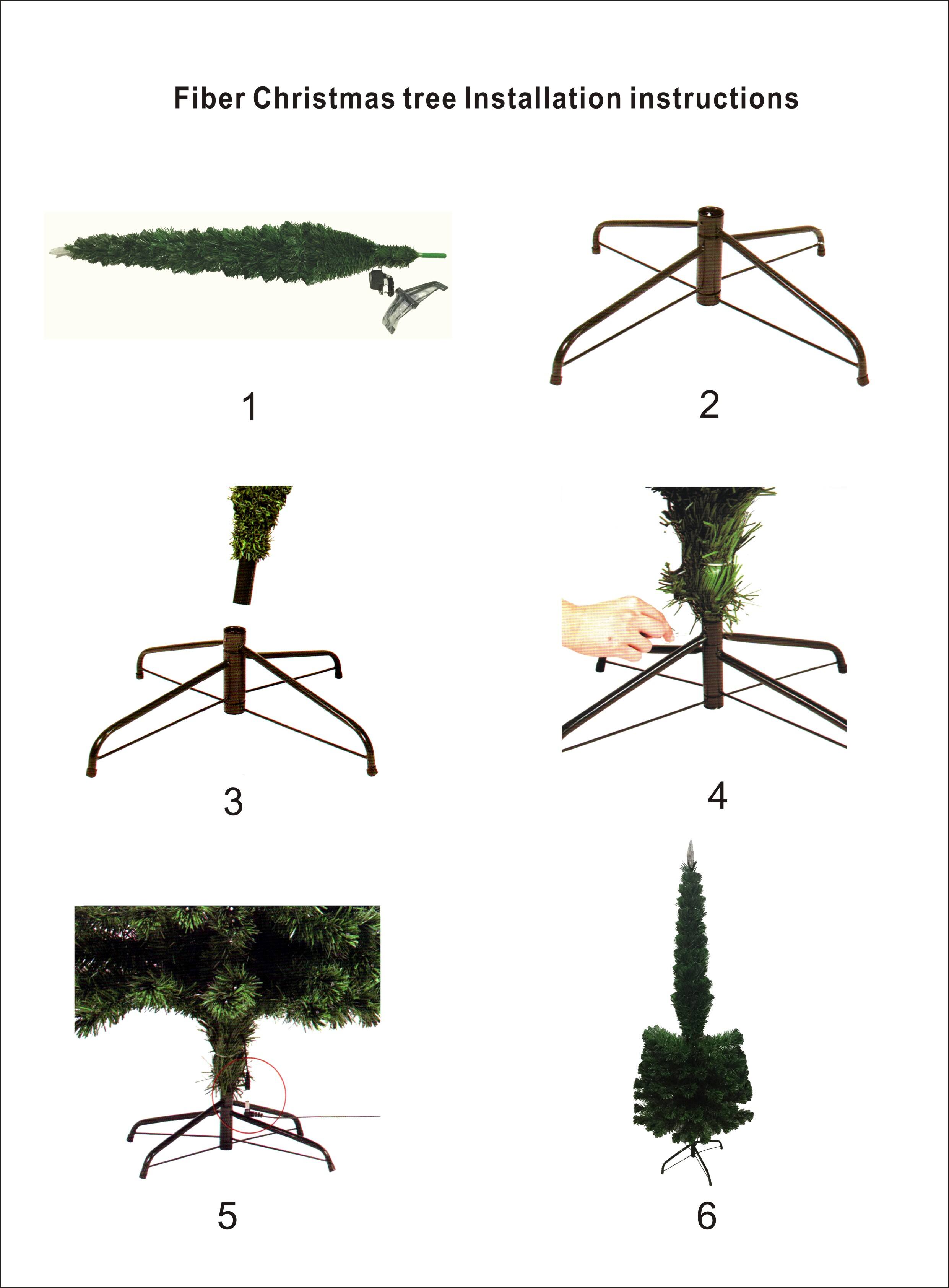 Fiber Christmas tree Installation instructions

1

2

3

4

5

6