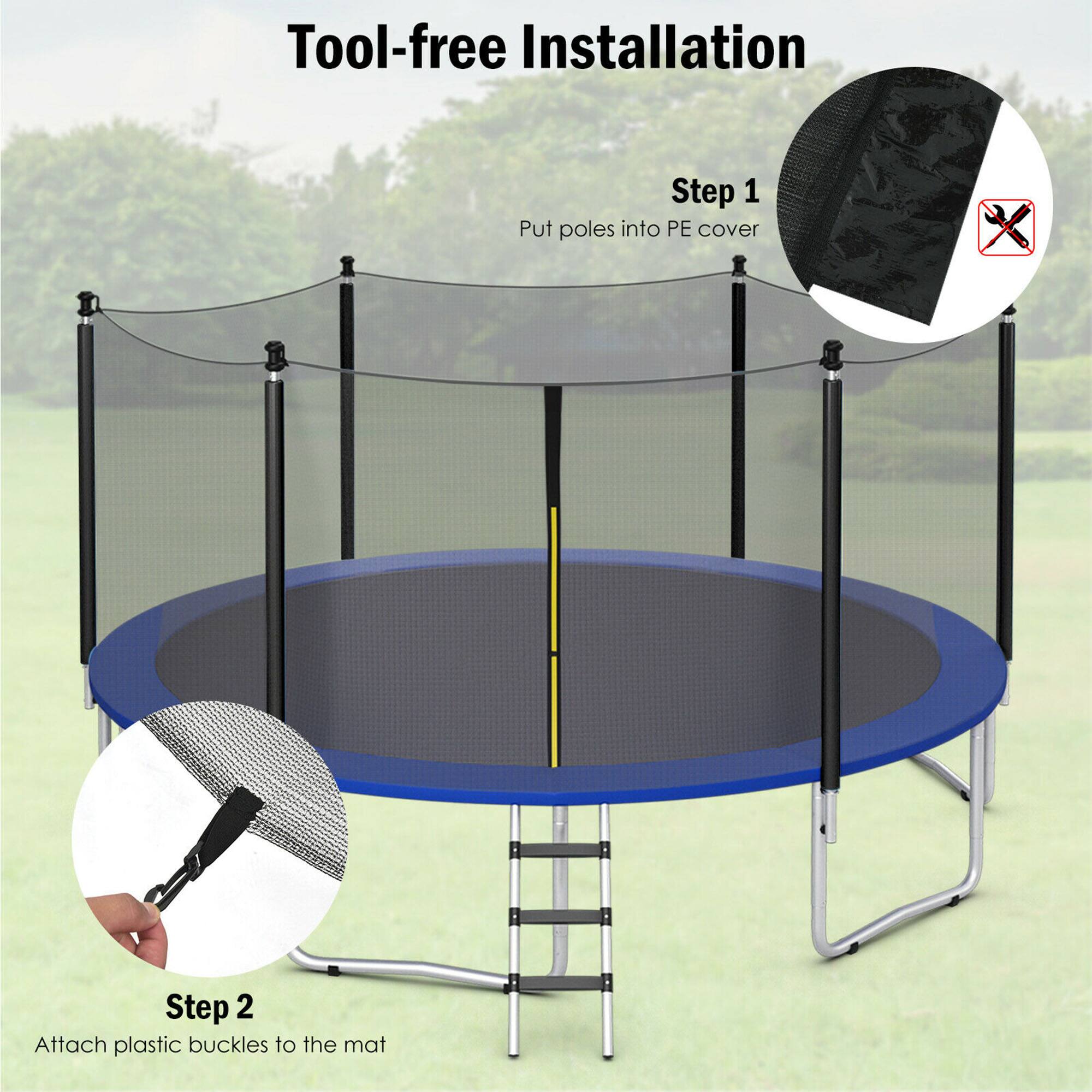 Tool-free Installation

Step 1
Put poles into PE cover

Step 2
Attach plastic buckles to the mat