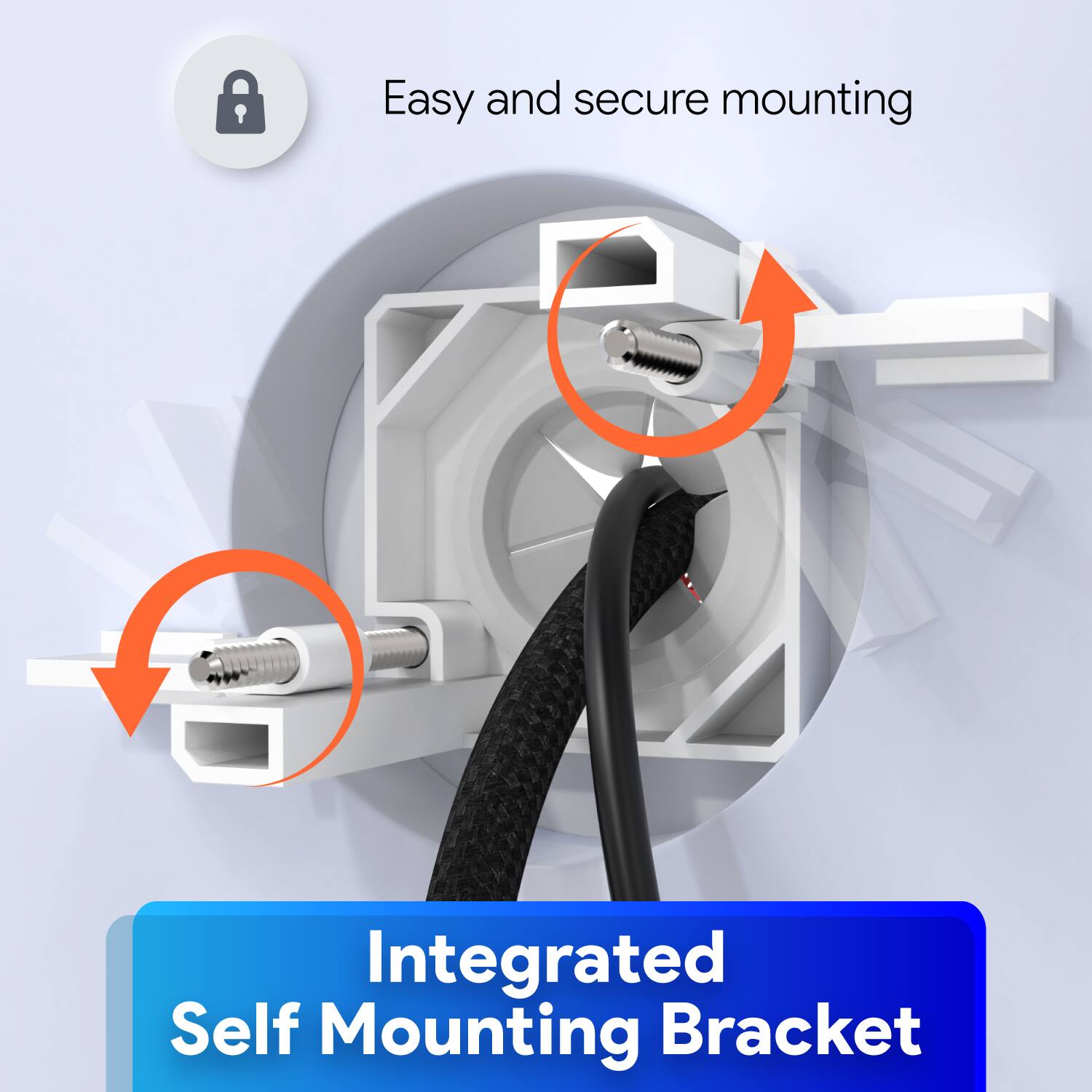 Easy and secure mounting

Integrated
Self Mounting Bracket