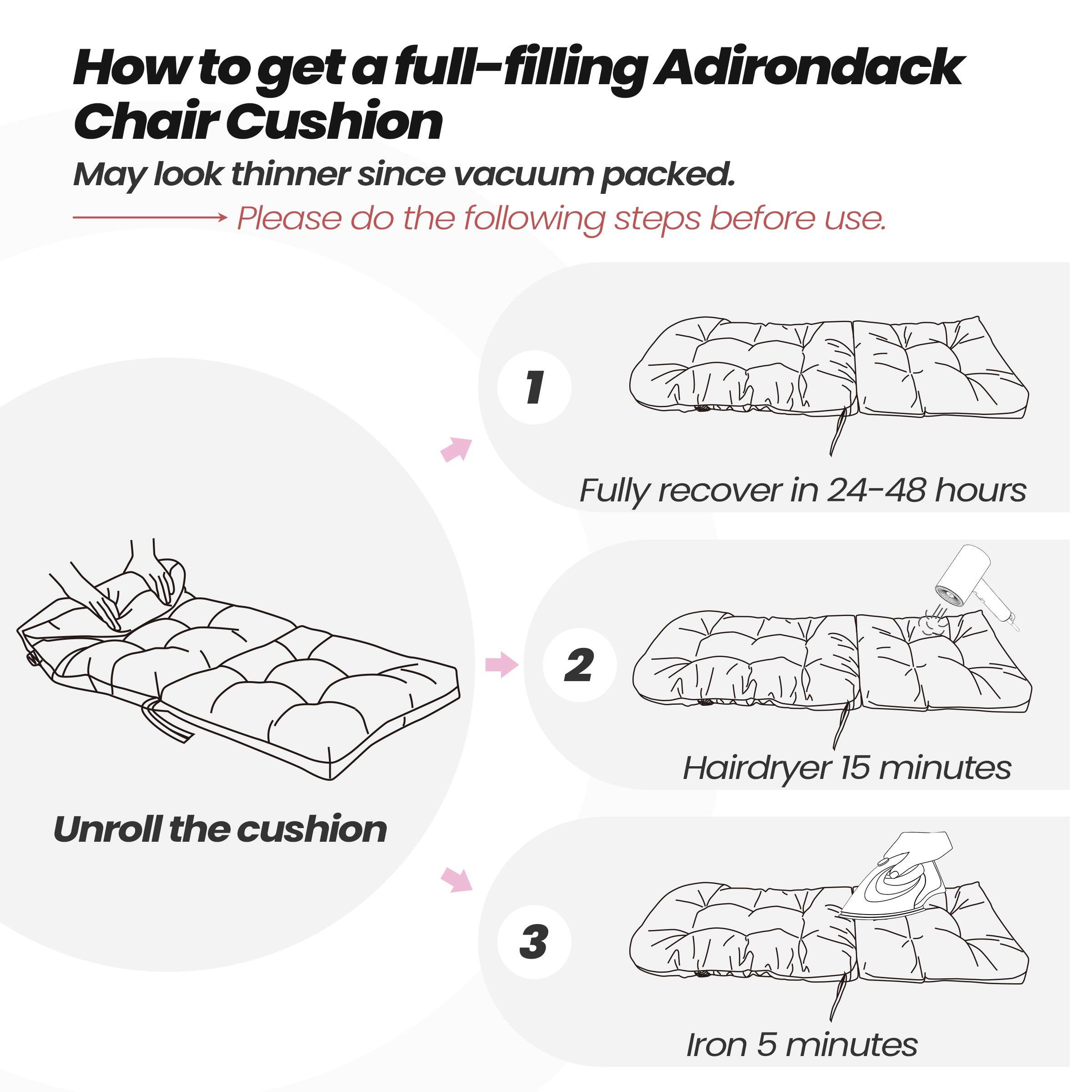 How to get a full-filling Adirondack Chair Cushion

May look thinner since vacuum packed.

Please do the following steps before use.

Unroll the cushion

1

Fully recover in 24-48 hours

2

Hairdryer 15 minutes

3

Iron 5 minutes