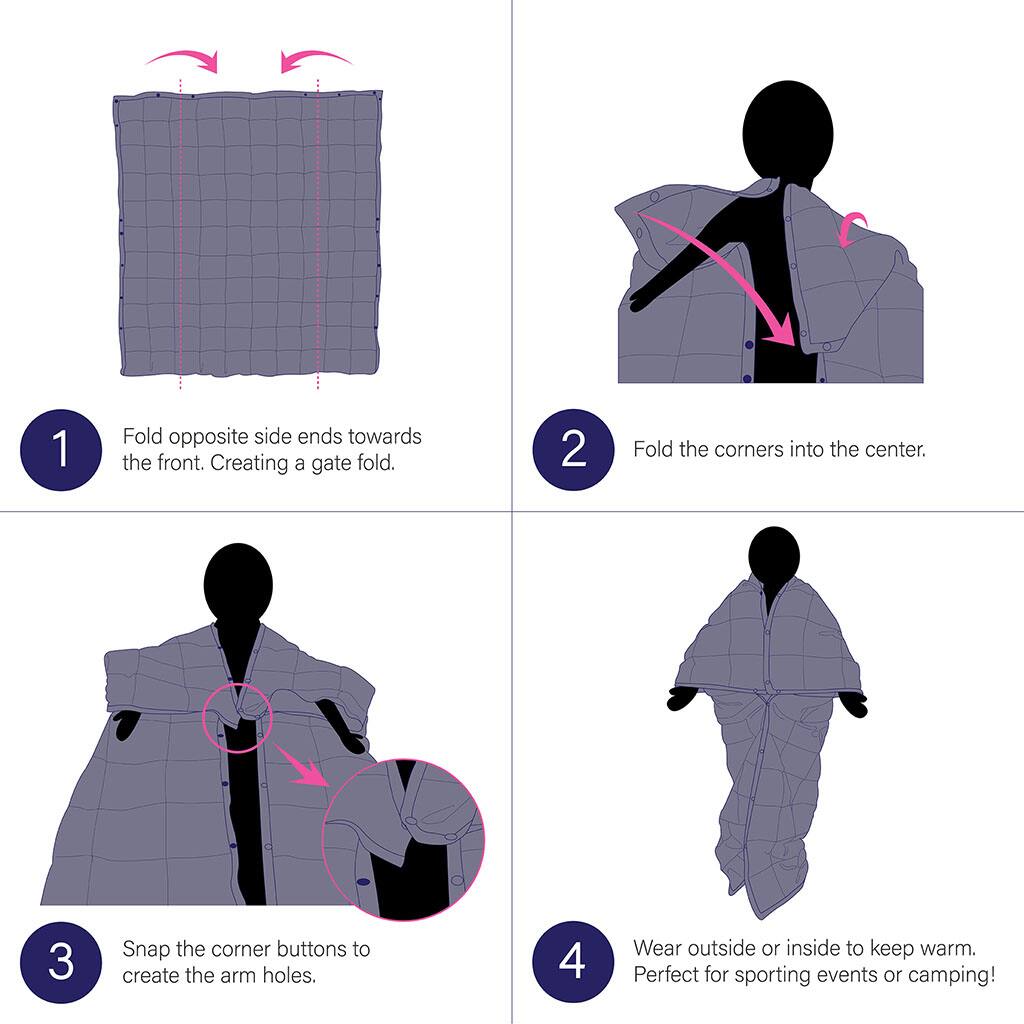 1

Fold opposite side ends towards the front. Creating a gate fold.

2

Fold the corners into the center.

3

Snap the corner buttons to create the arm holes.

4

Wear outside or inside to keep warm. Perfect for sporting events or camping!