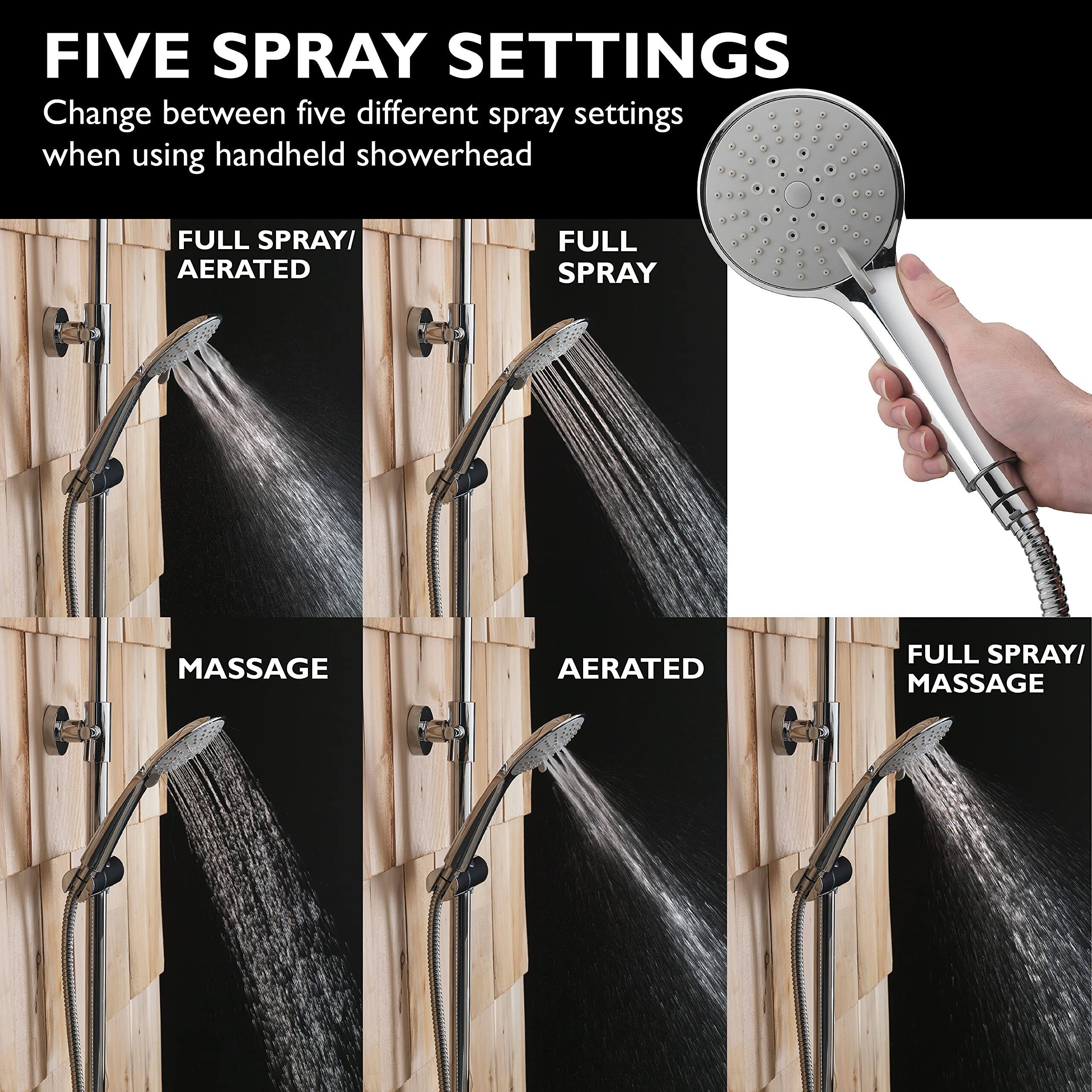 FIVE SPRAY SETTINGS

Change between five different spray settings when using handheld showerhead

FULL SPRAY/ AERATED

FULL SPRAY

MASSAGE

AERATED

FULL SPRAY/ MASSAGE