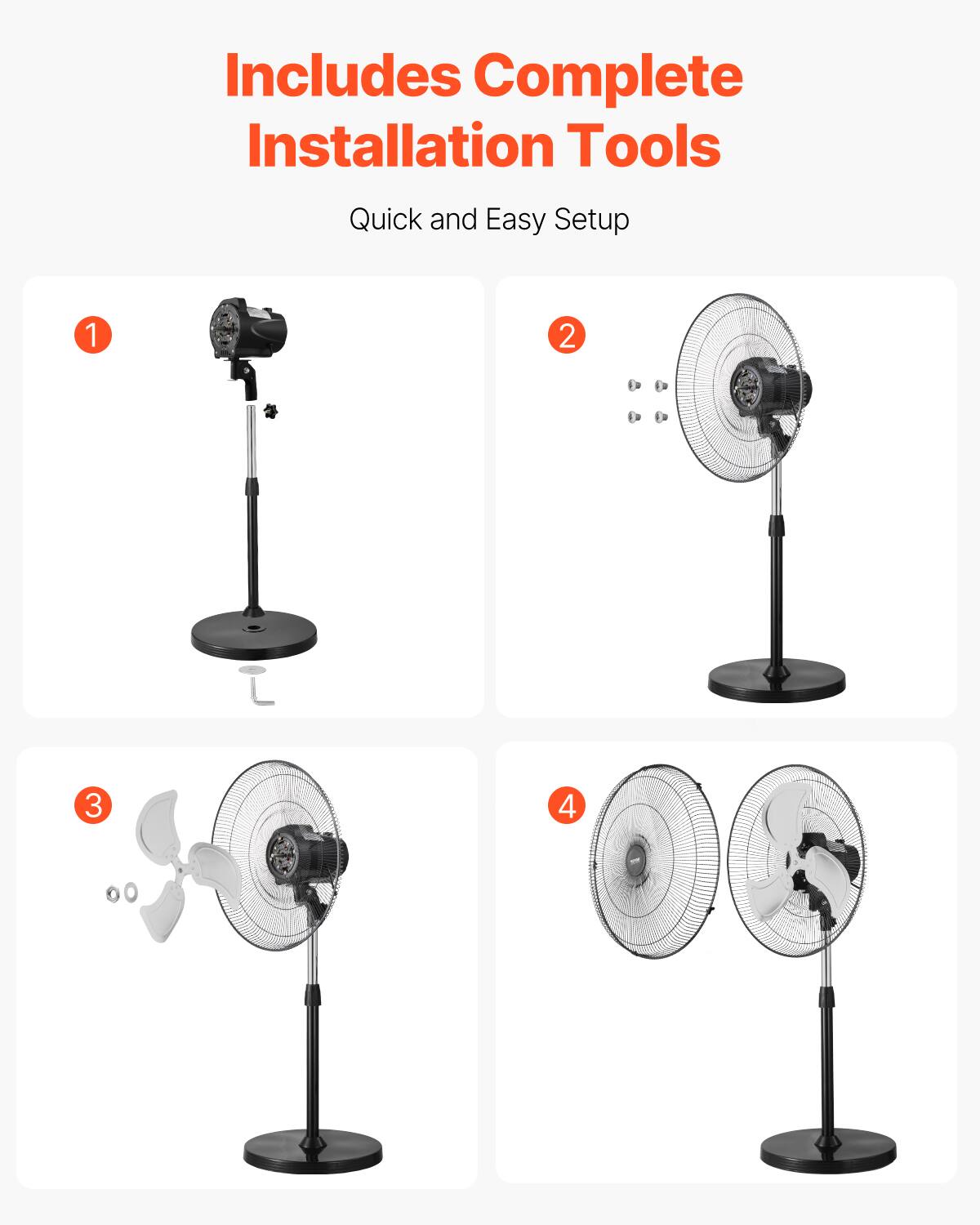 Includes Complete Installation Tools

Quick and Easy Setup

1

2

3

4