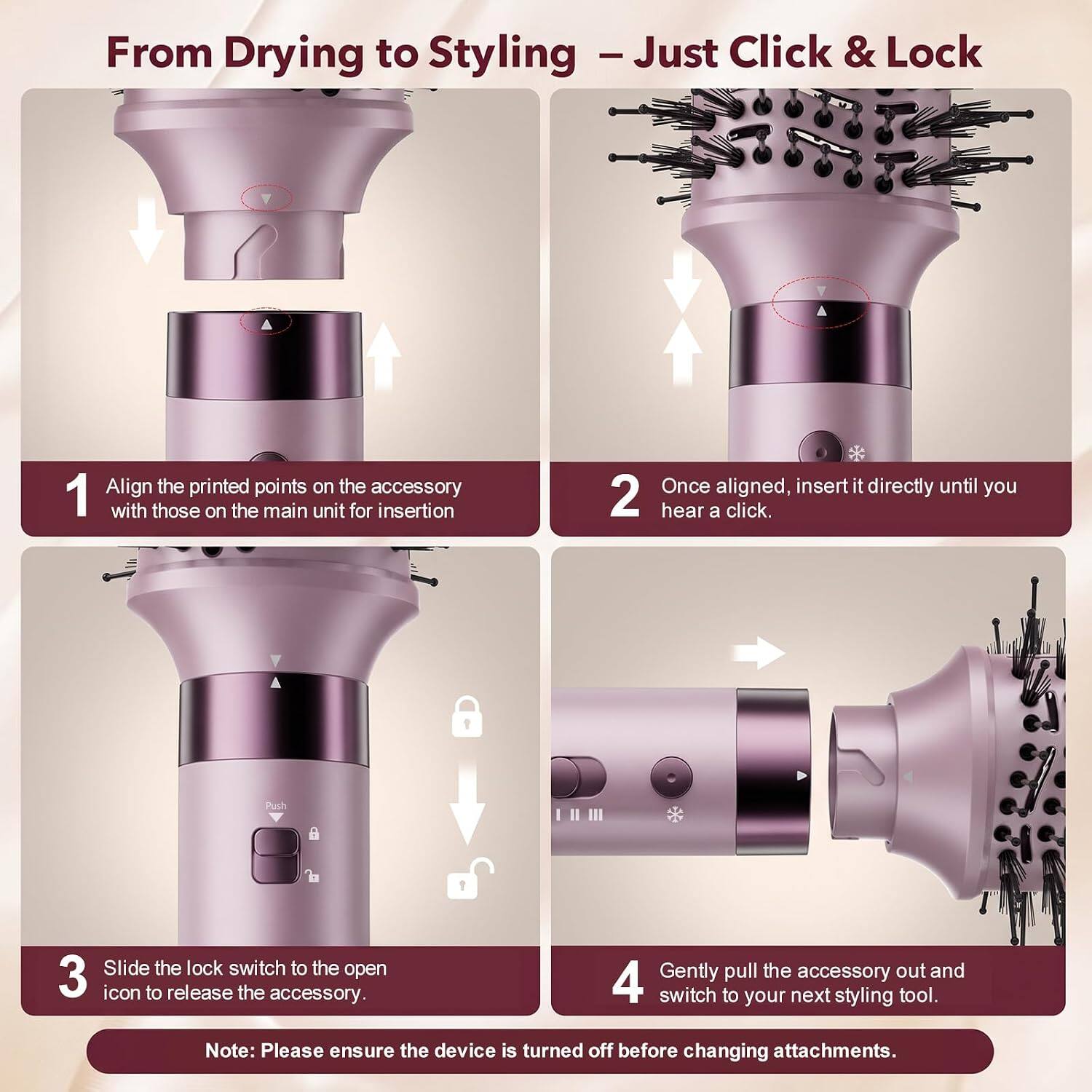 From Drying to Styling – Just Click & Lock

1 Align the printed points on the accessory with those on the main unit for insertion

2 Once aligned, insert it directly until you hear a click.

Push

3 Slide the lock switch to the open icon to release the accessory.

I II III

4 Gently pull the accessory out and switch to your next styling tool.

Note: Please ensure the device is turned off before changing attachments.