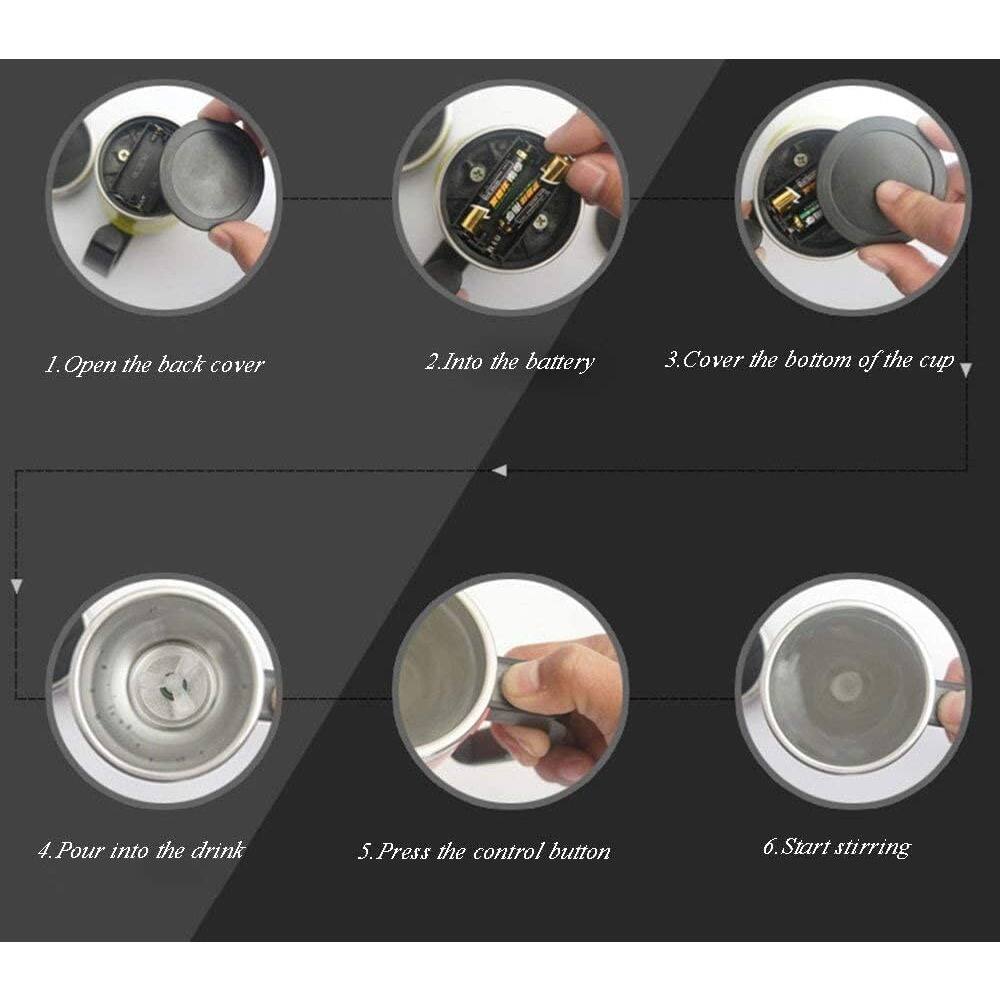 1.Open the back cover

2.Into the battery

3.Cover the bottom of the cup

4.Pour into the drink

5.Press the control button

6.Start stirring