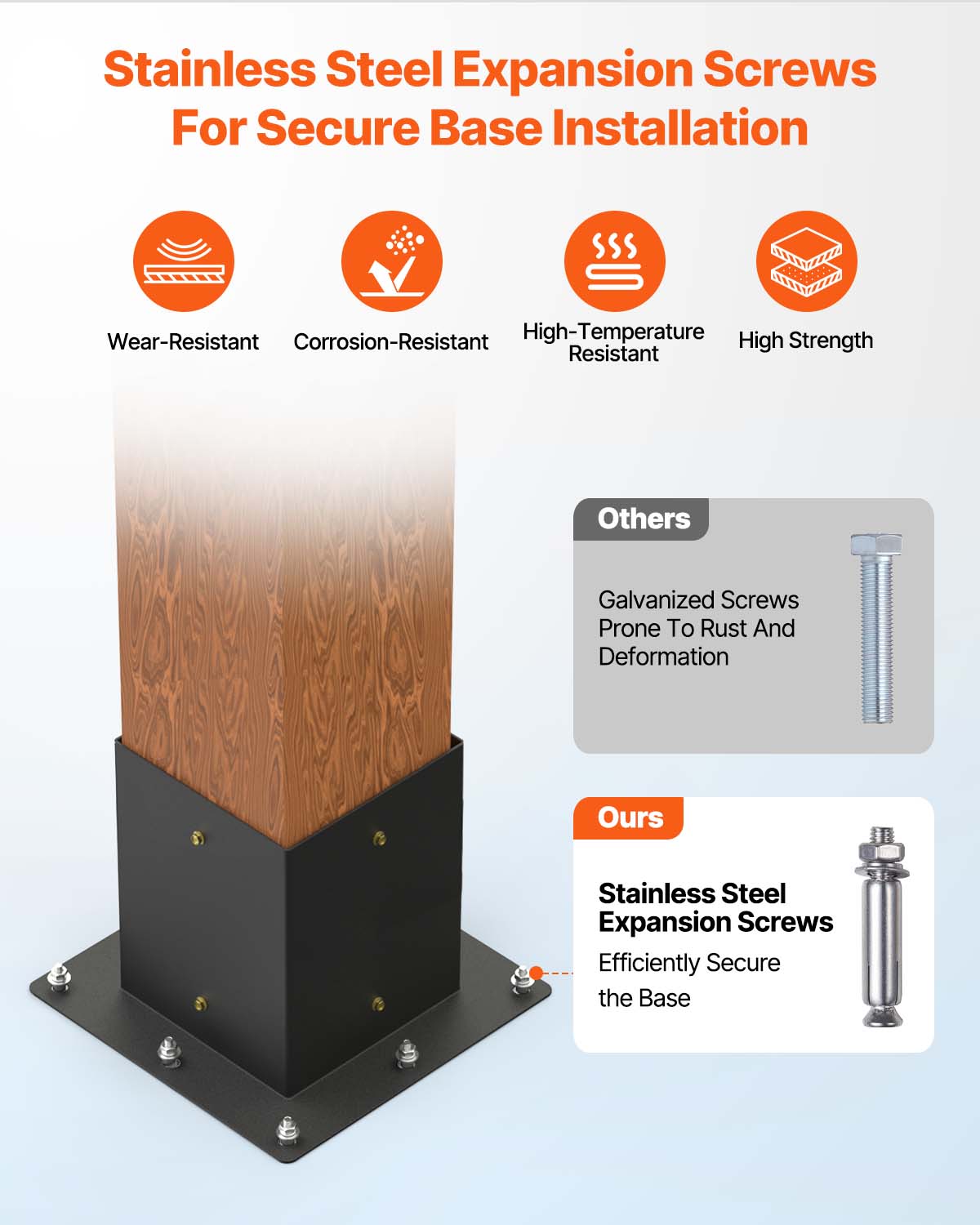 Stainless Steel Expansion Screws For Secure Base Installation

Wear-Resistant

Corrosion-Resistant

High-Temperature Resistant

High Strength

Others

Galvanized Screws Prone To Rust And Deformation

Ours

Stainless Steel Expansion Screws

Efficiently Secure the Base