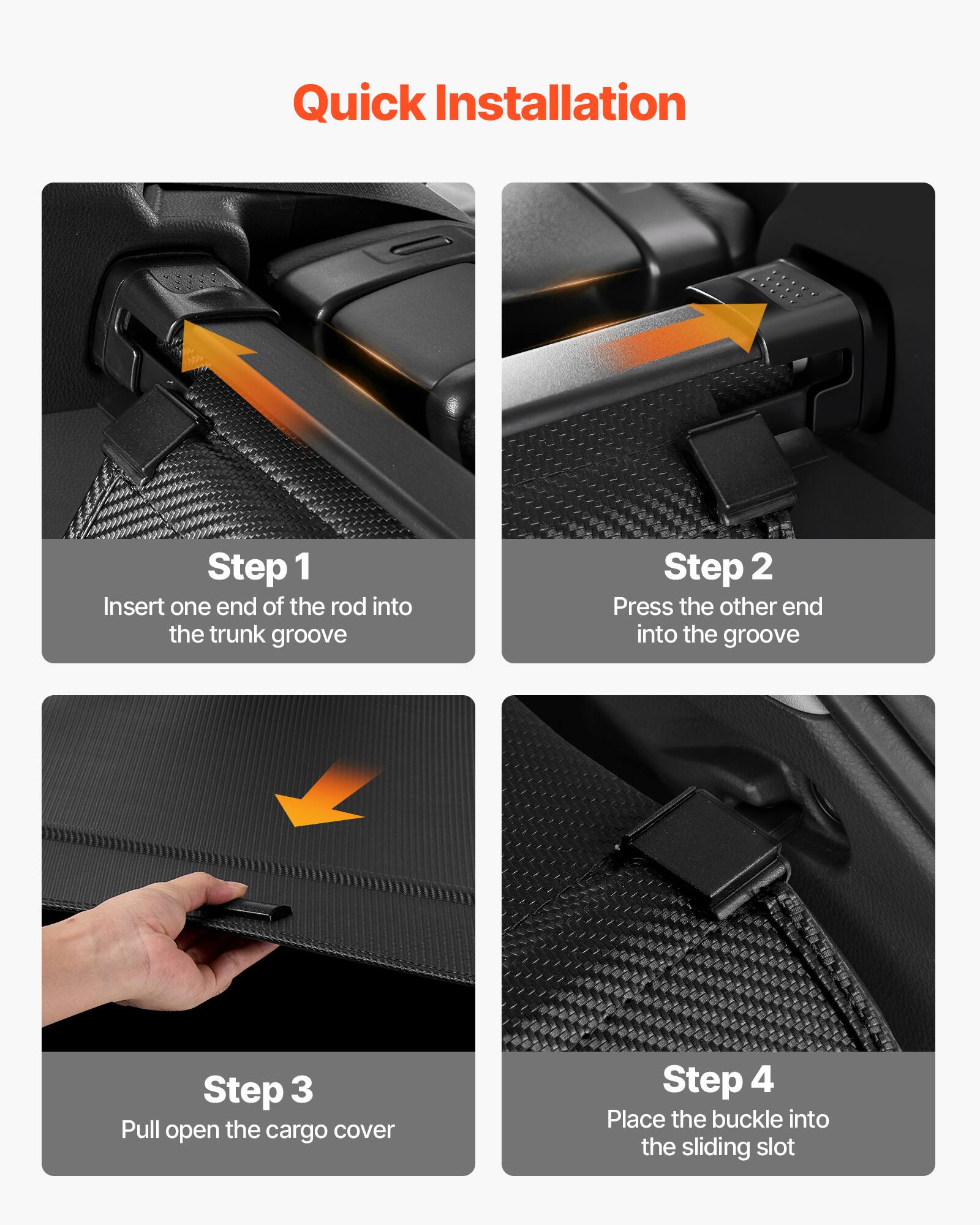 Quick Installation

Step 1
Insert one end of the rod into the trunk groove

Step 2
Press the other end into the groove

Step 3
Pull open the cargo cover

Step 4
Place the buckle into the sliding slot