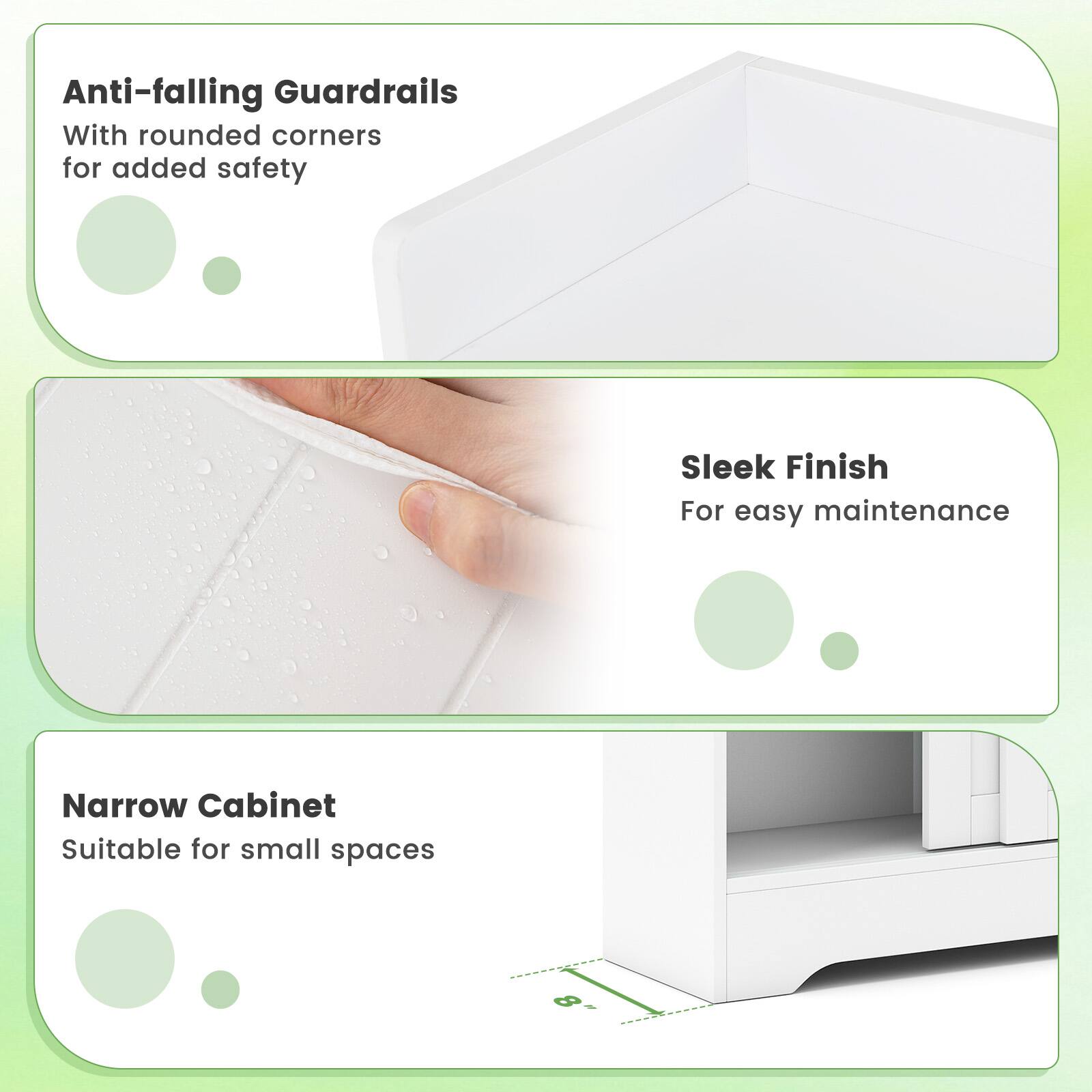 Anti-falling Guardrails
With rounded corners for added safety

Sleek Finish
For easy maintenance

Narrow Cabinet
Suitable for small spaces

8"