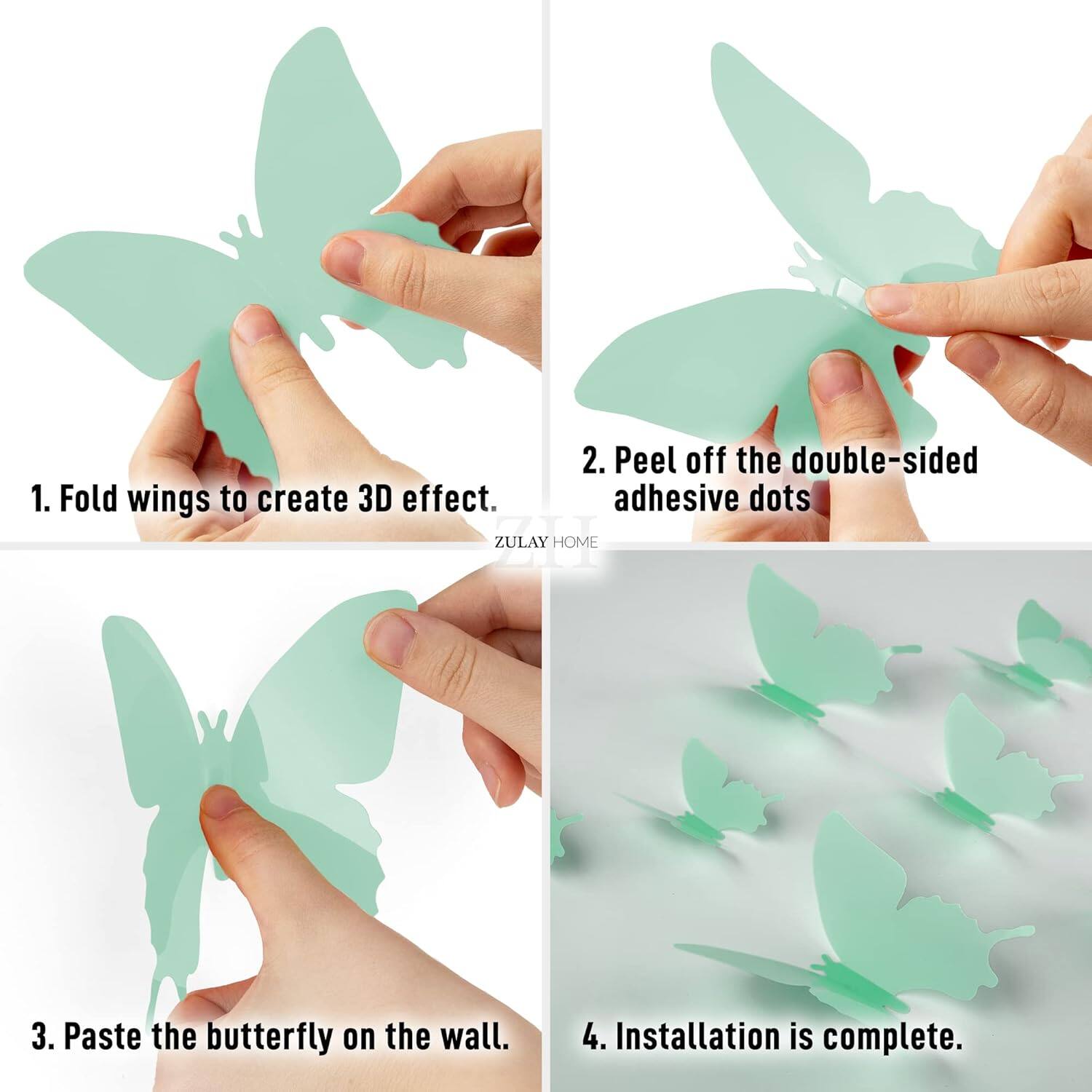 1. Fold wings to create 3D effect.

2. Peel off the double-sided adhesive dots

ZH
ZULAY HOME

3. Paste the butterfly on the wall.

4. Installation is complete.