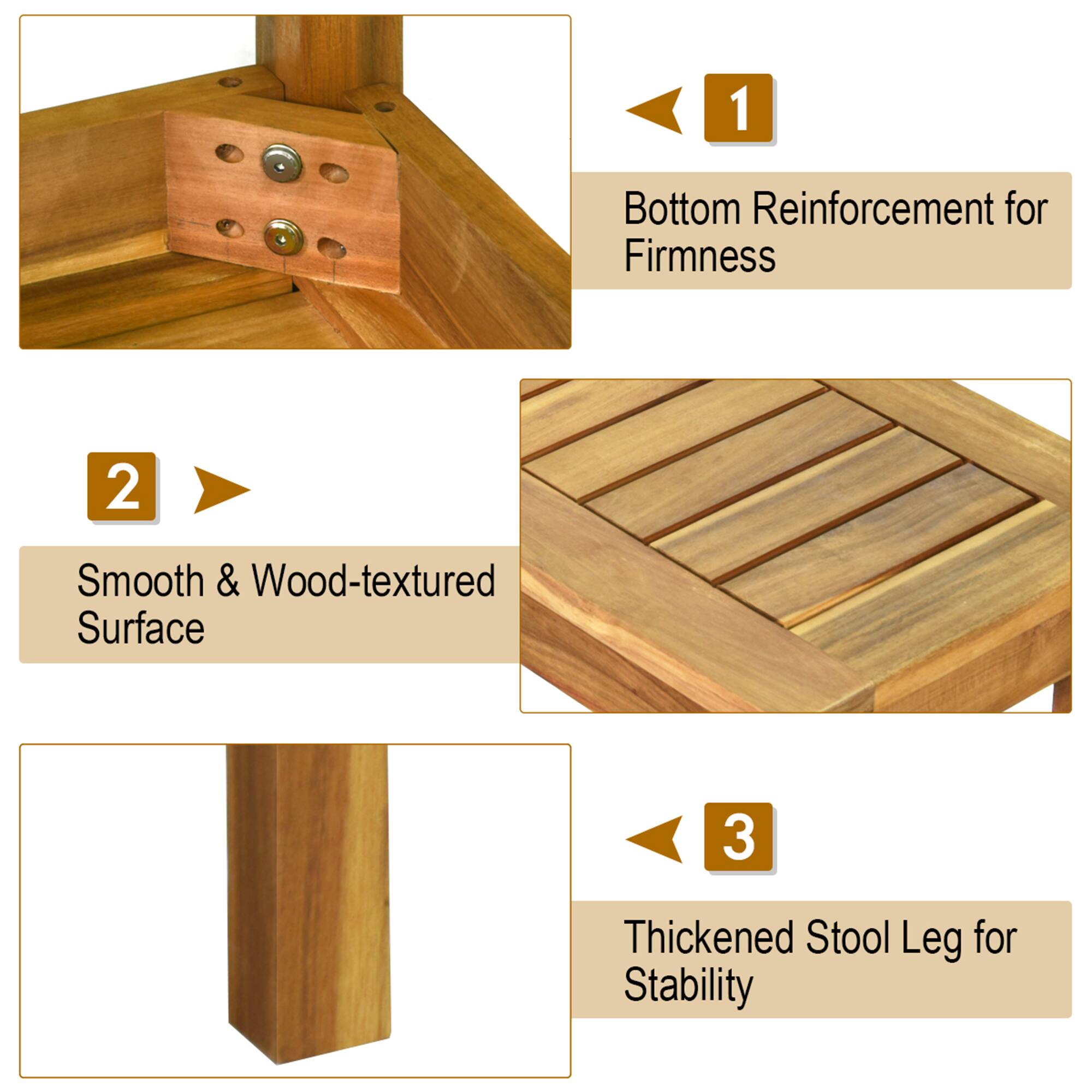 1

Bottom Reinforcement for Firmness

2

Smooth & Wood-textured Surface

3

Thickened Stool Leg for Stability