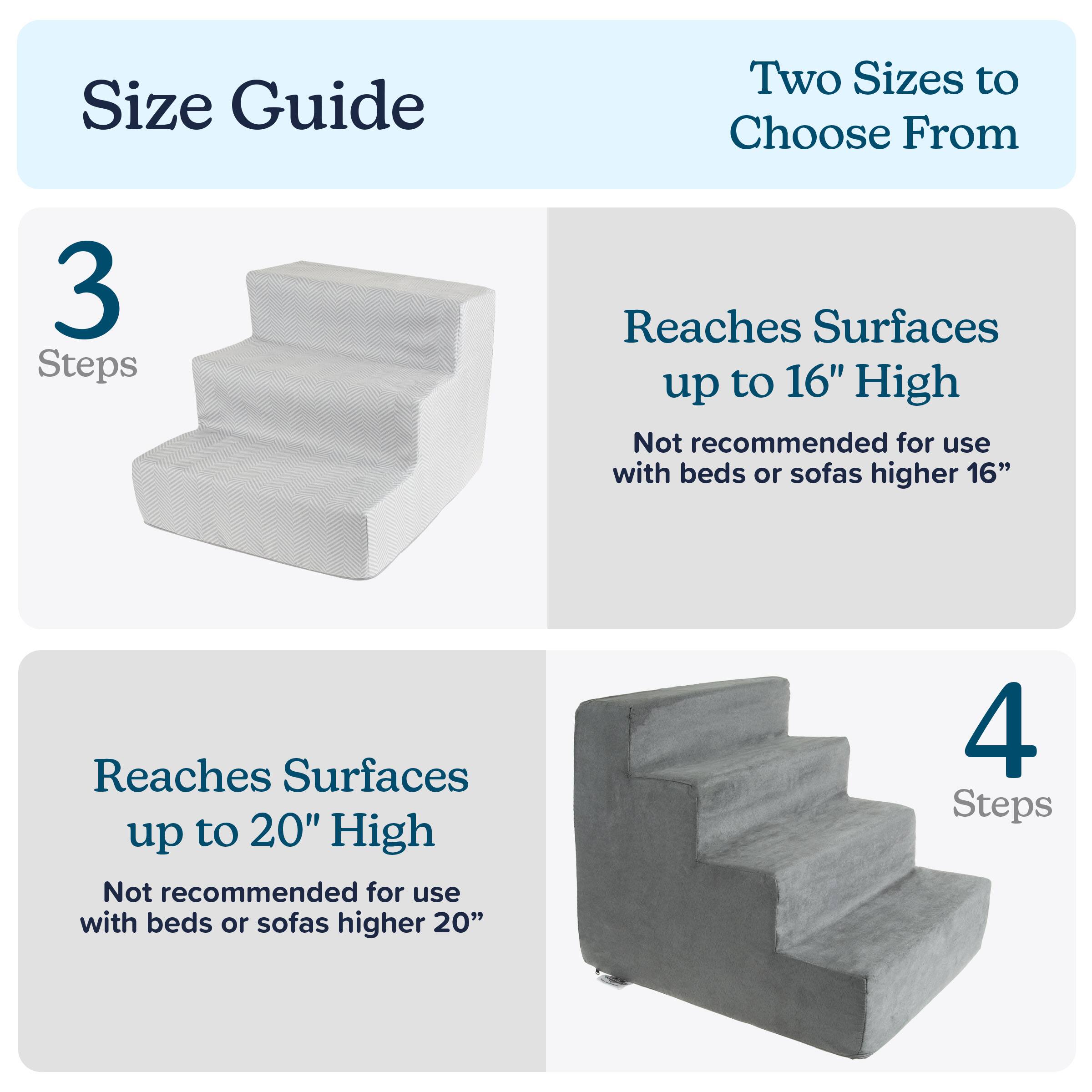 Size Guide

Two Sizes to Choose From

3 Steps

Reaches Surfaces up to 16" High

Not recommended for use with beds or sofas higher 16”

Reaches Surfaces up to 20" High

Not recommended for use with beds or sofas higher 20”

4 Steps