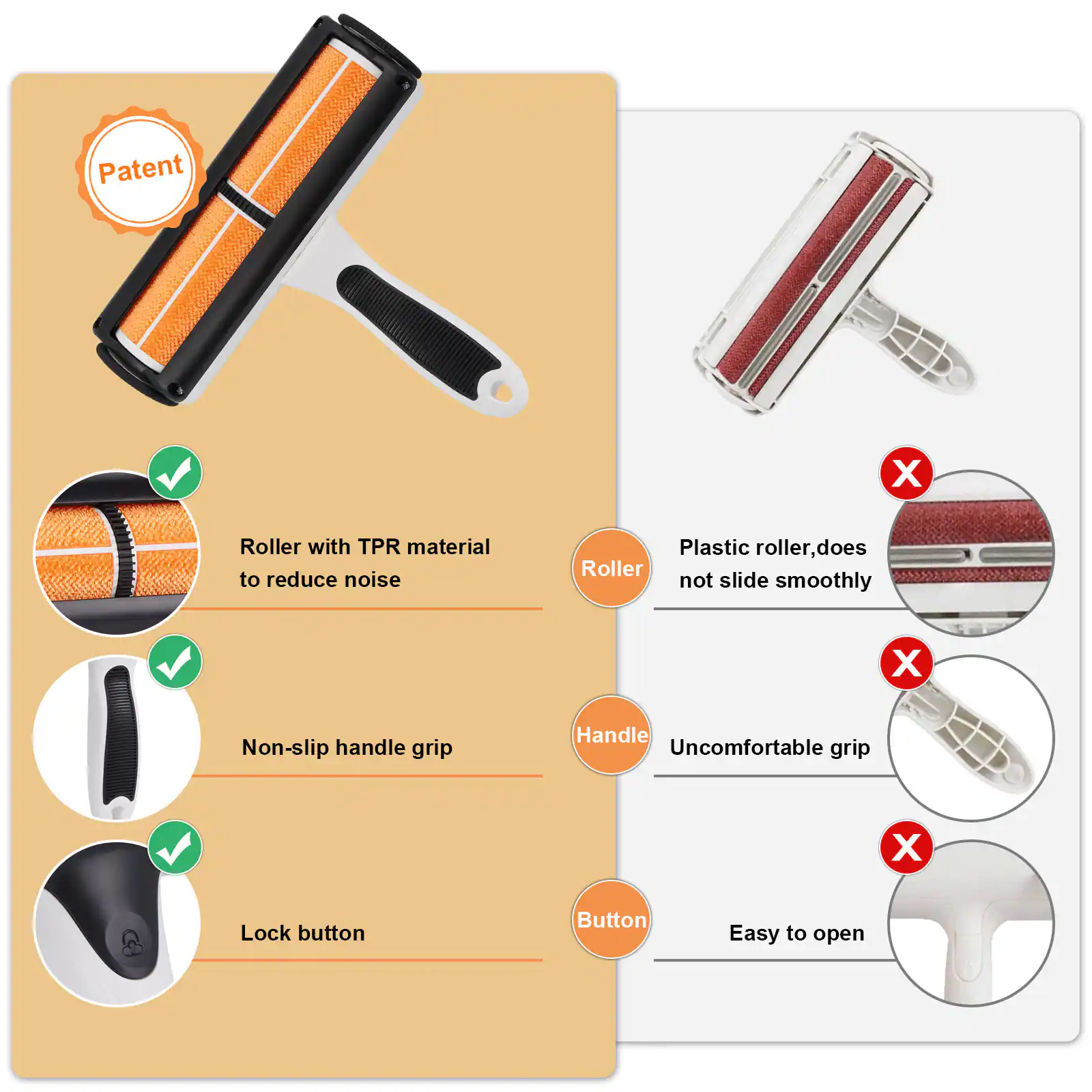 Patent

Roller with TPR material to reduce noise

Roller

Plastic roller,does not slide smoothly

Non-slip handle grip

Handle

Uncomfortable grip

Lock button

Button

Easy to open