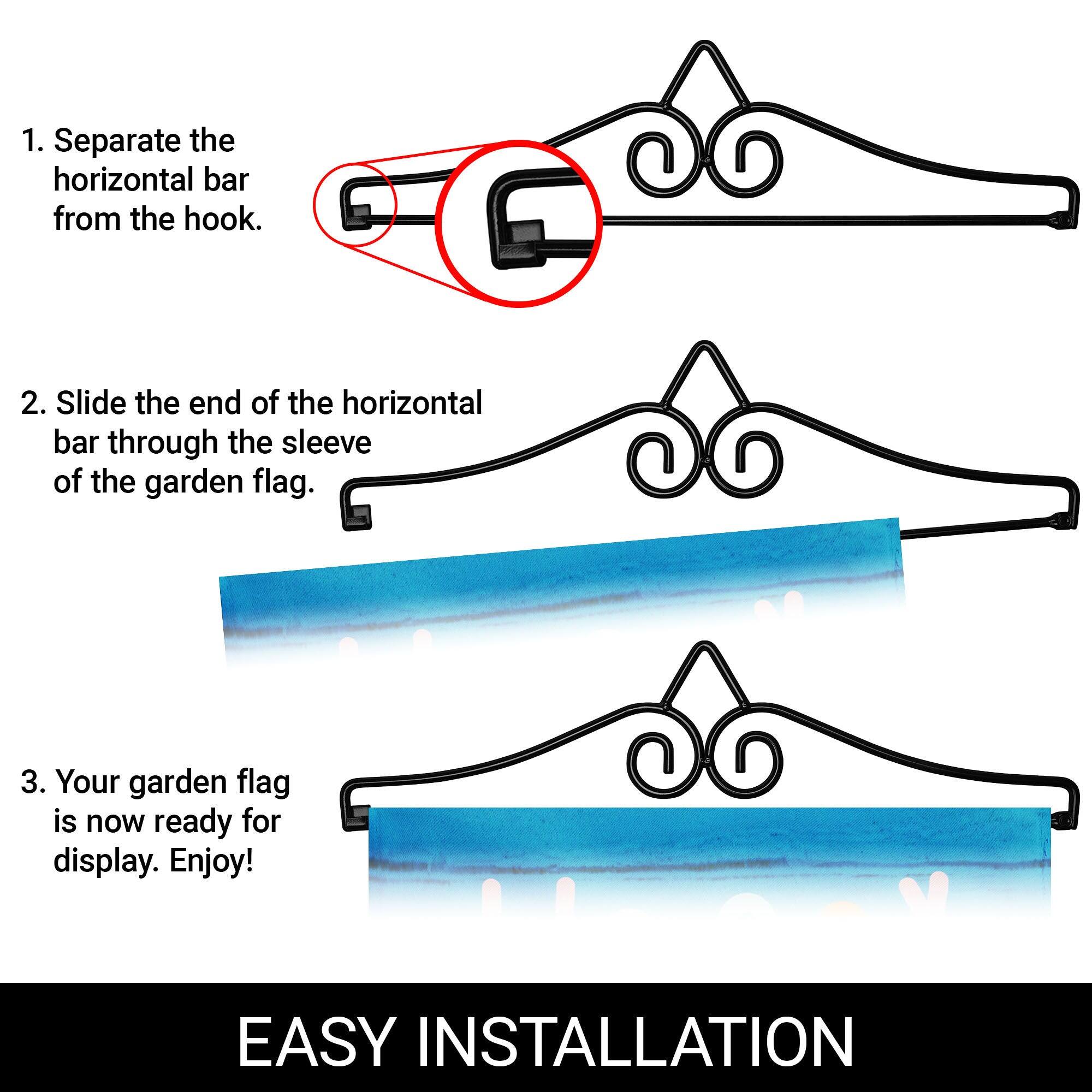 1. Separate the horizontal bar from the hook.

2. Slide the end of the horizontal bar through the sleeve of the garden flag.

3. Your garden flag is now ready for display. Enjoy!

EASY INSTALLATION