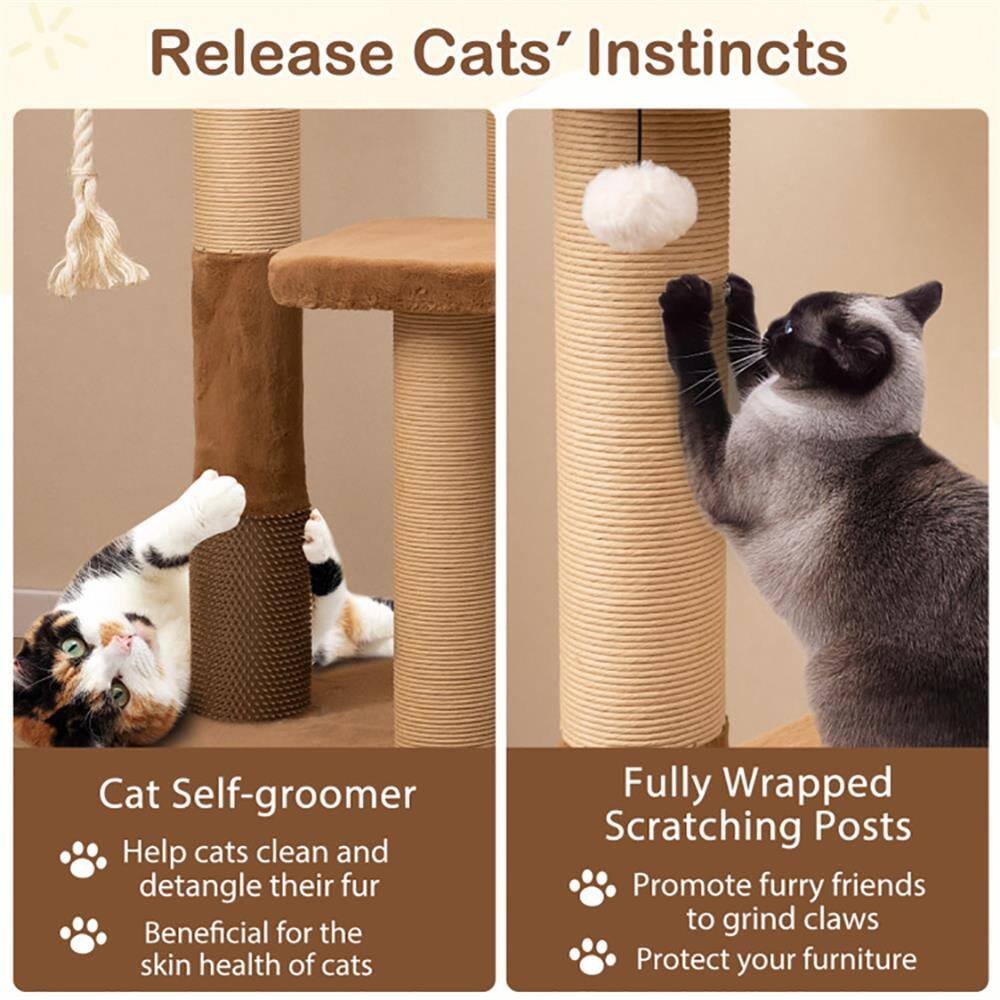 Release Cats' Instincts

Cat Self-groomer

Help cats clean and detangle their fur

Beneficial for the skin health of cats

Fully Wrapped Scratching Posts

Promote furry friends to grind claws

Protect your furniture