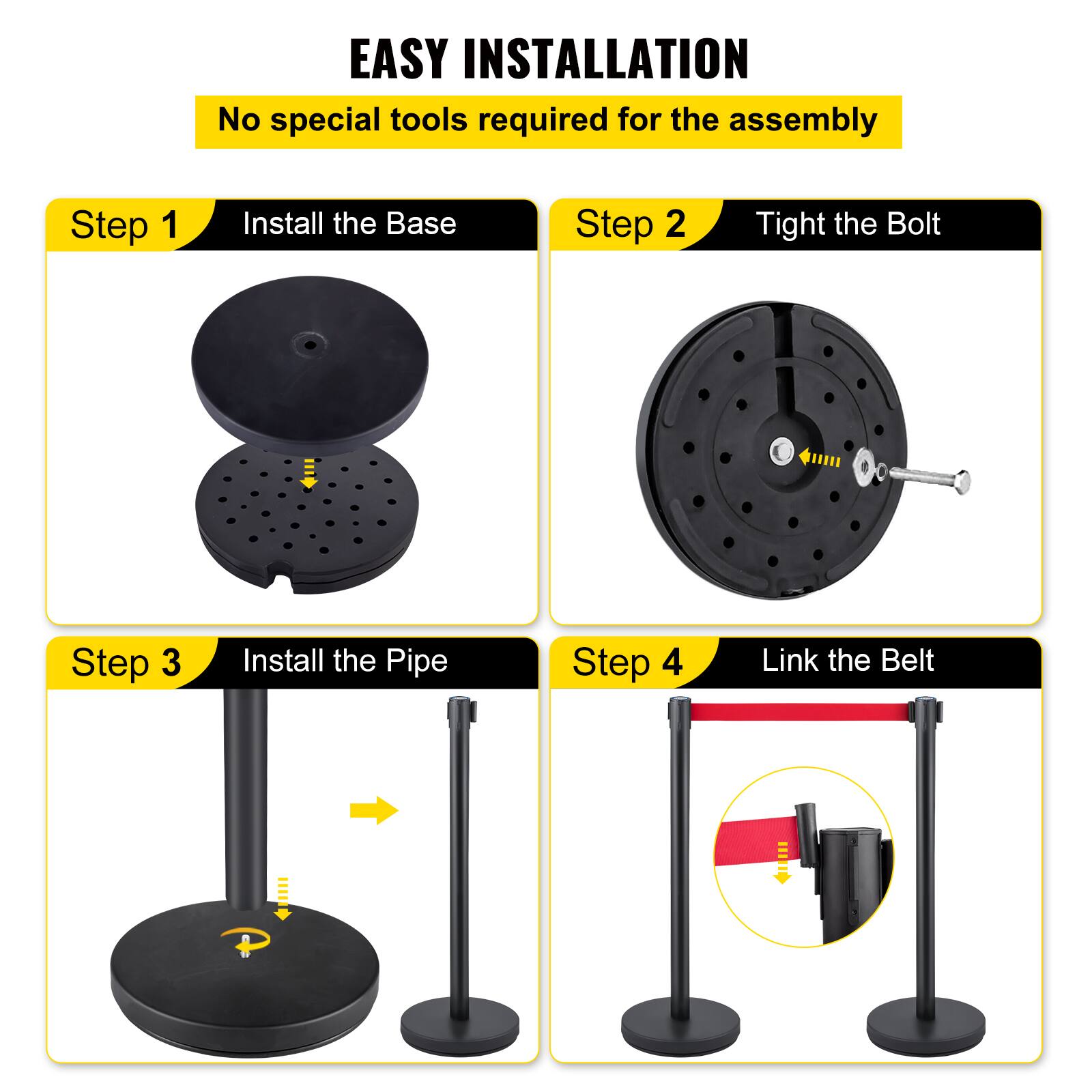 EASY INSTALLATION

No special tools required for the assembly

Step 1 Install the Base

Step 2 Tight the Bolt

Step 3 Install the Pipe

Step 4 Link the Belt