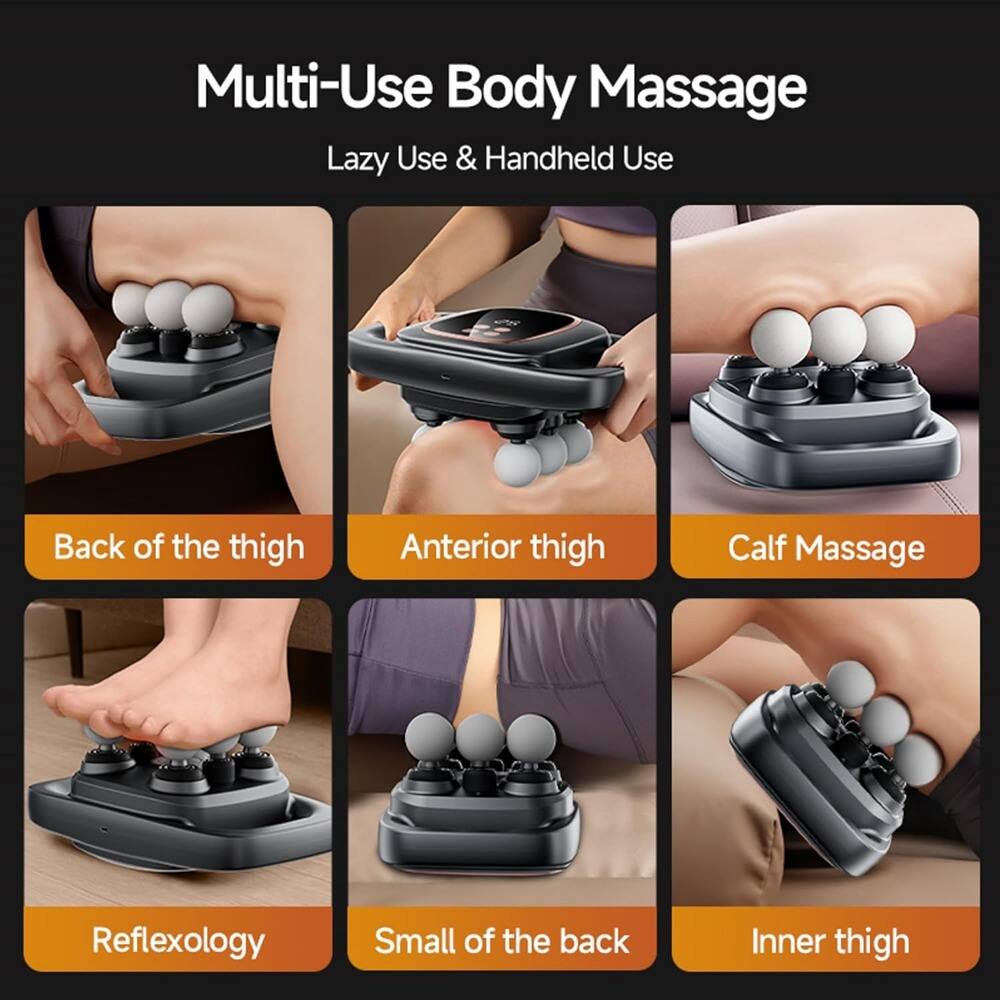 Multi-Use Body Massage

Lazy Use & Handheld Use

Back of the thigh

Anterior thigh

Calf Massage

Reflexology

Small of the back

Inner thigh