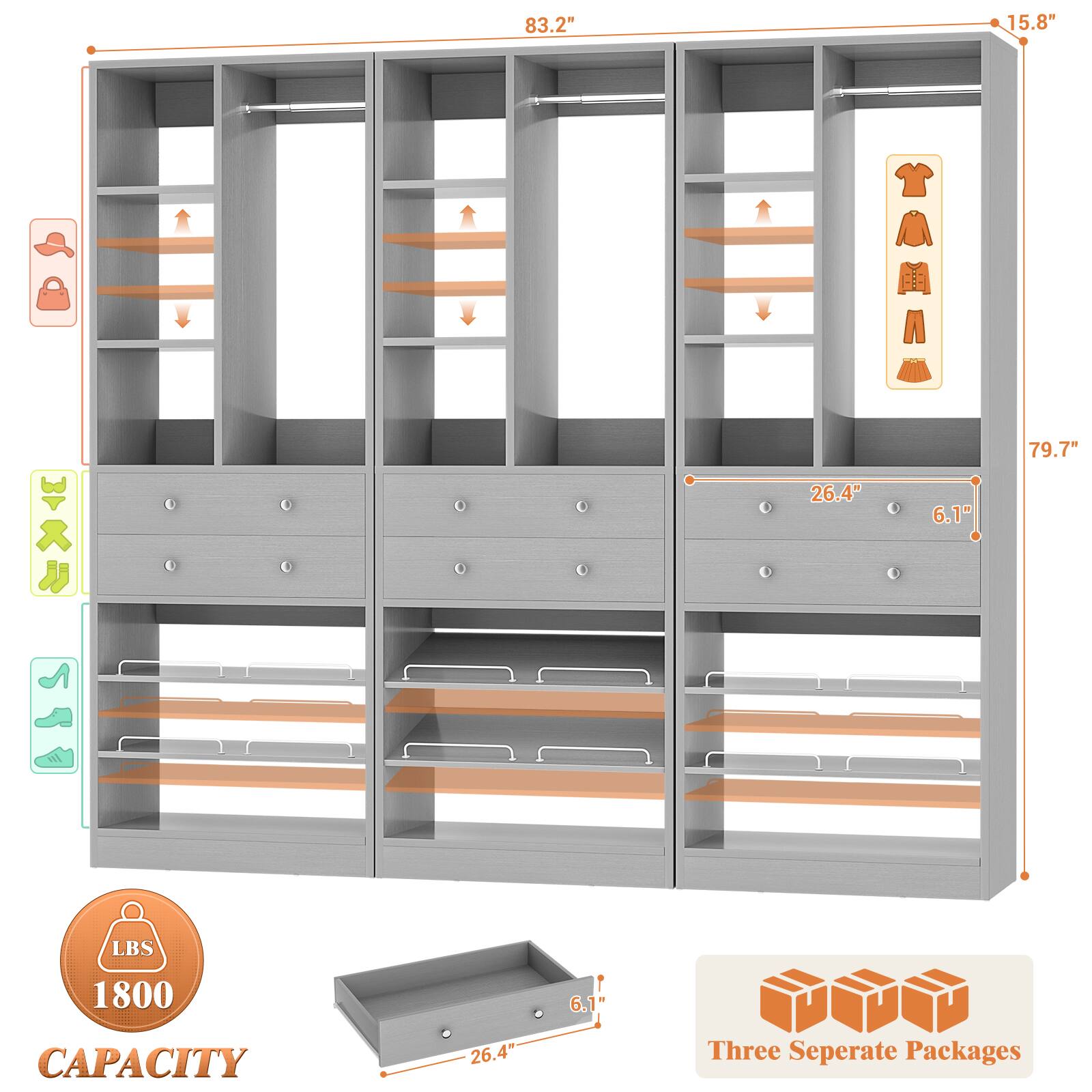 83.2"
15.8"
79.7"
26.4"
6.1"
LBS
1800
CAPACITY
6.1"
26.4"
Three Seperate Packages