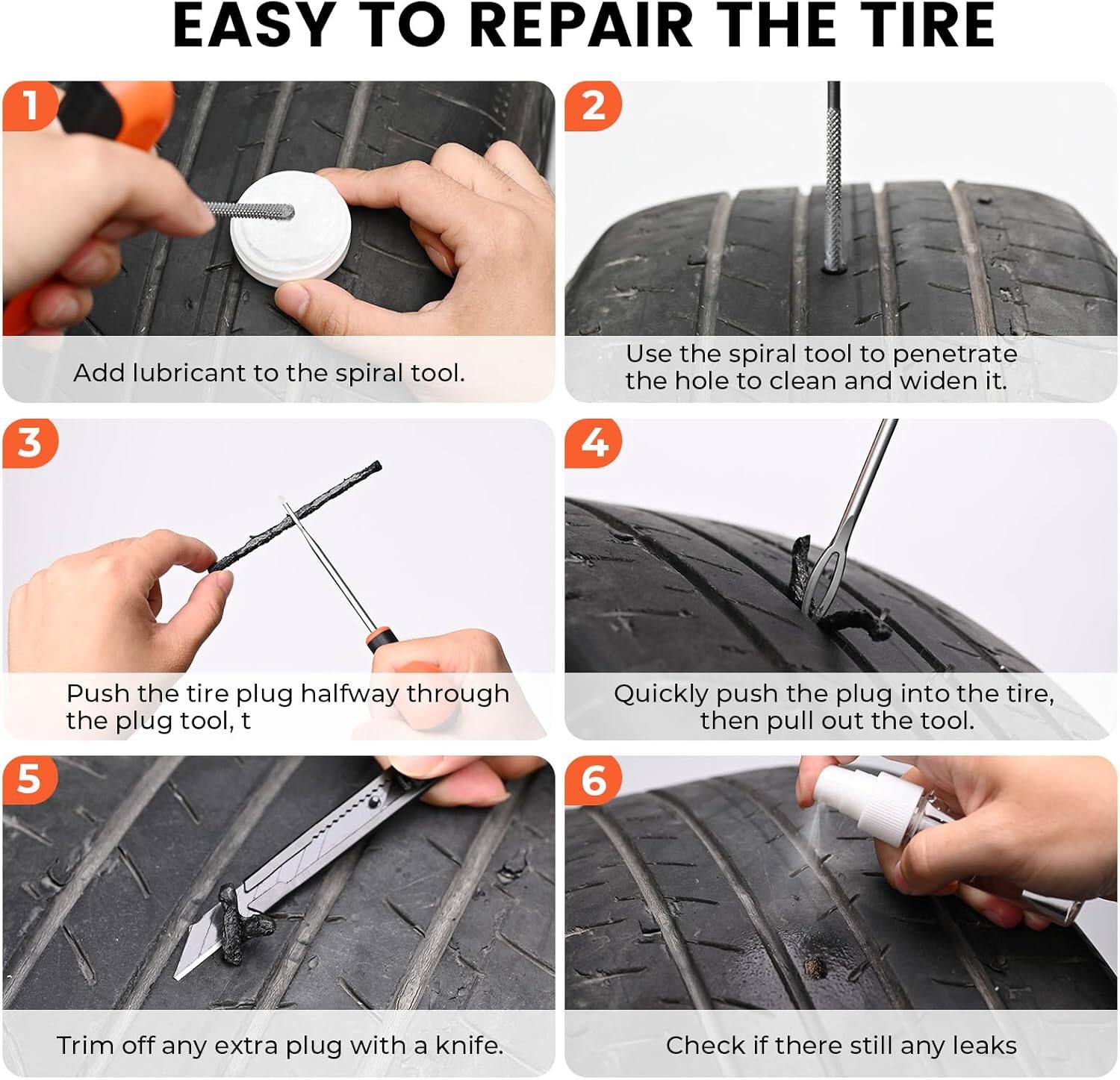 EASY TO REPAIR THE TIRE

1

Add lubricant to the spiral tool.

2

Use the spiral tool to penetrate the hole to clean and widen it.

3

Push the tire plug halfway through the plug tool, t

4

Quickly push the plug into the tire, then pull out the tool.

5

Trim off any extra plug with a knife.

6

Check if there still any leaks