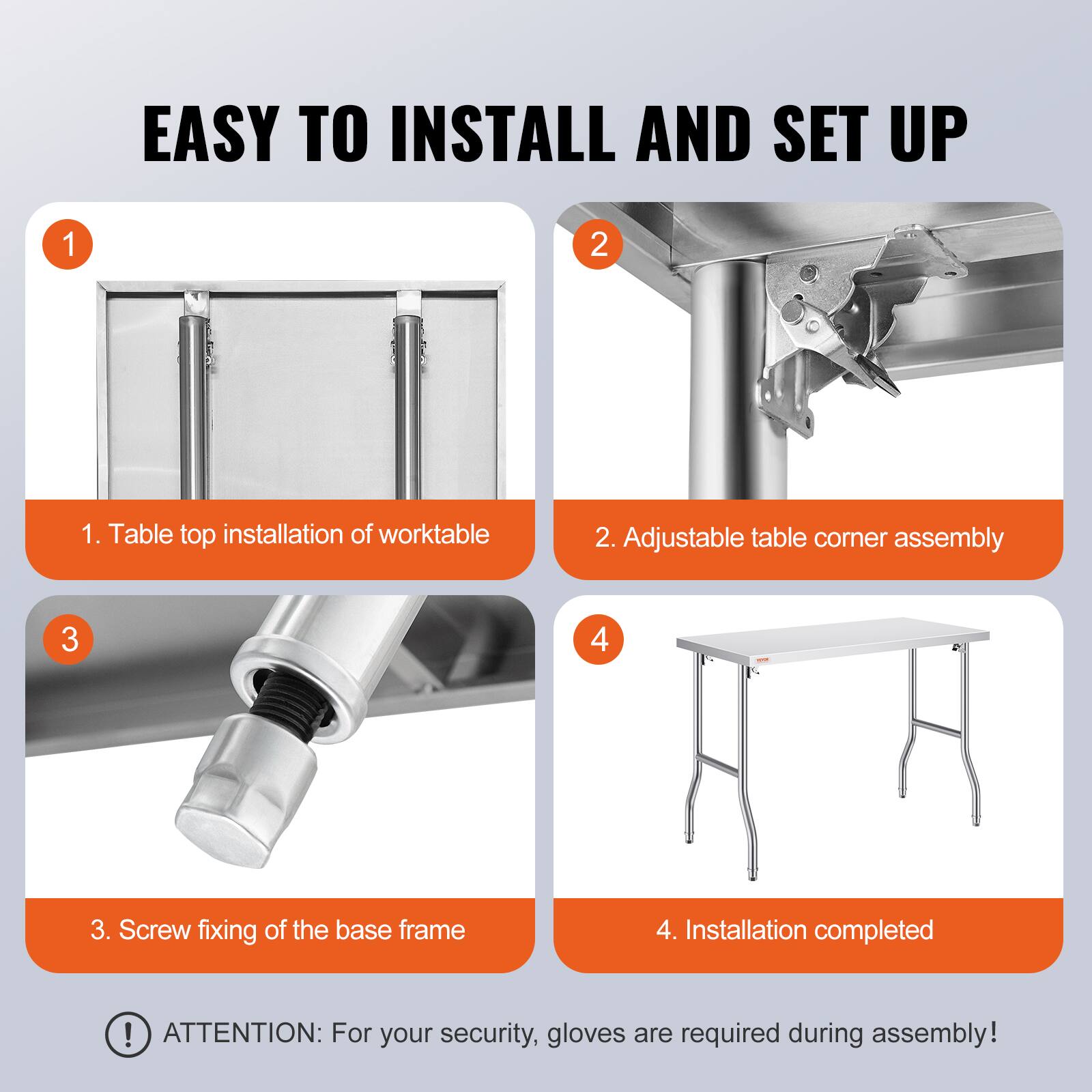 EASY TO INSTALL AND SET UP

1

1. Table top installation of worktable

2

2. Adjustable table corner assembly

3

3. Screw fixing of the base frame

4

VEVOR

4. Installation completed

! ATTENTION: For your security, gloves are required during assembly!