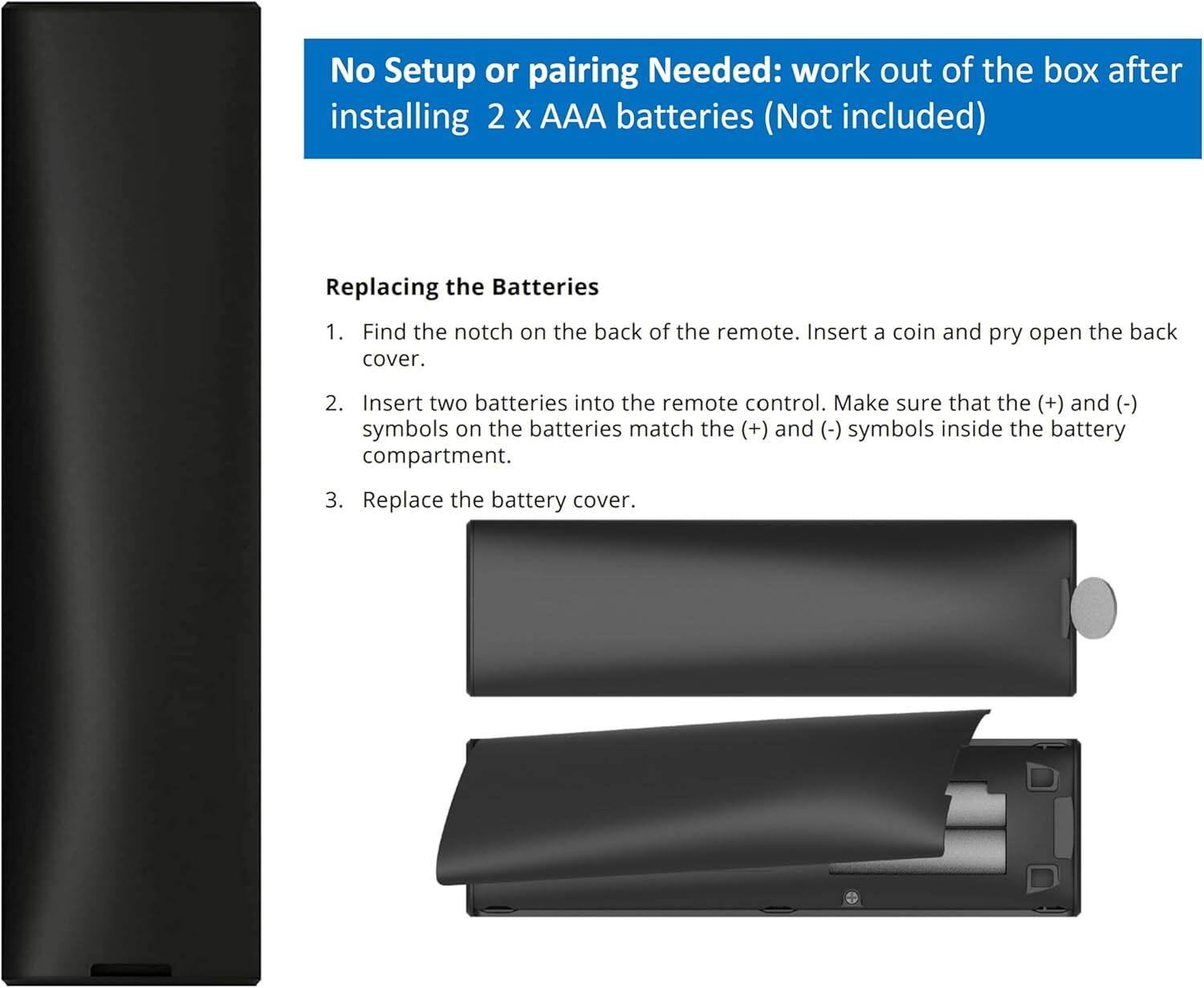 No Setup or pairing Needed: work out of the box after installing 2 x AAA batteries (Not included)

Replacing the Batteries

1. Find the notch on the back of the remote. Insert a coin and pry open the back cover.

2. Insert two batteries into the remote control. Make sure that the (+) and (-) symbols on the batteries match the (+) and (-) symbols inside the battery compartment.

3. Replace the battery cover.