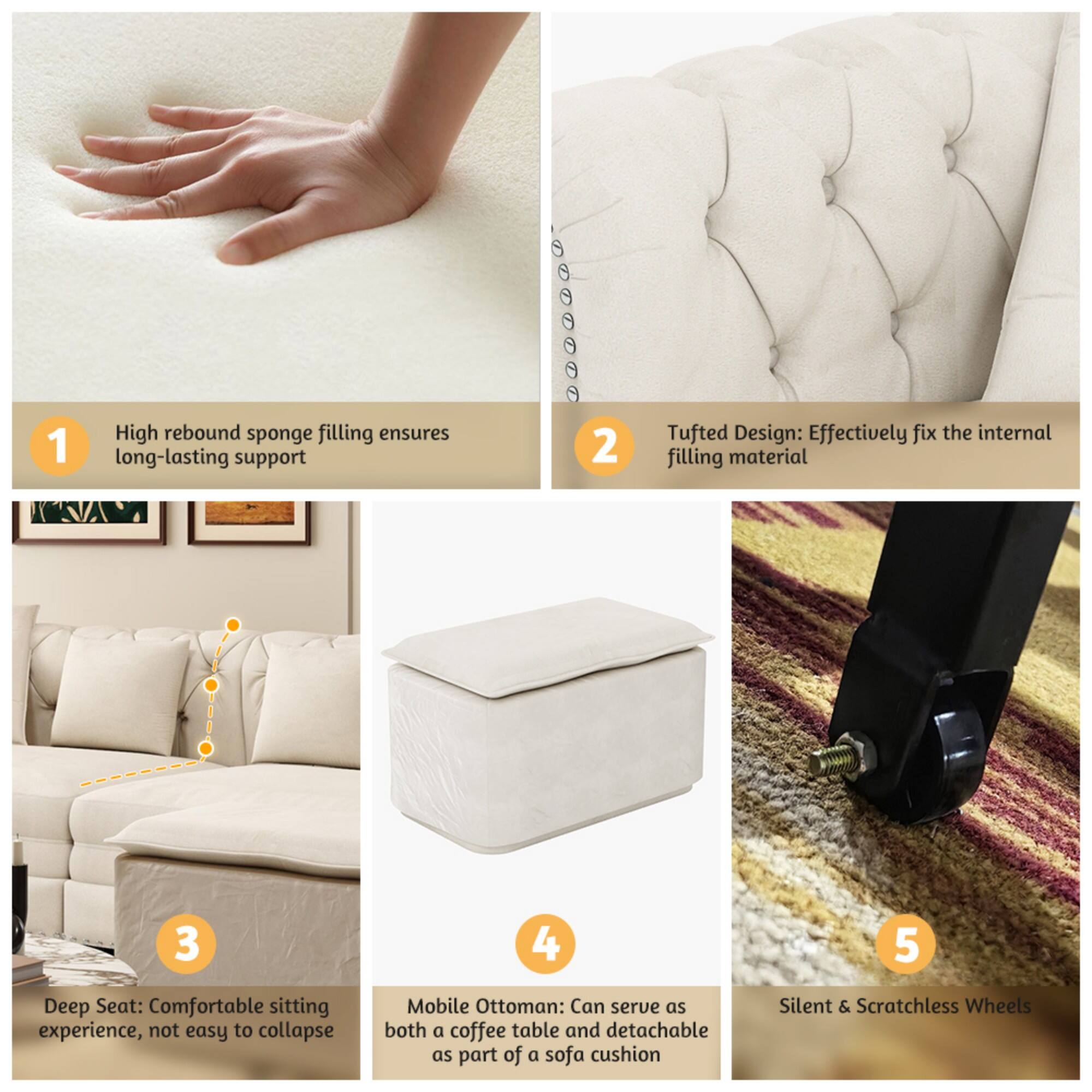 1

High rebound sponge filling ensures long-lasting support

2

Tufted Design: Effectively fix the internal filling material

3

Deep Seat: Comfortable sitting experience, not easy to collapse

4

Mobile Ottoman: Can serve as both a coffee table and detachable as part of a sofa cushion

5

Silent & Scratchless Wheels