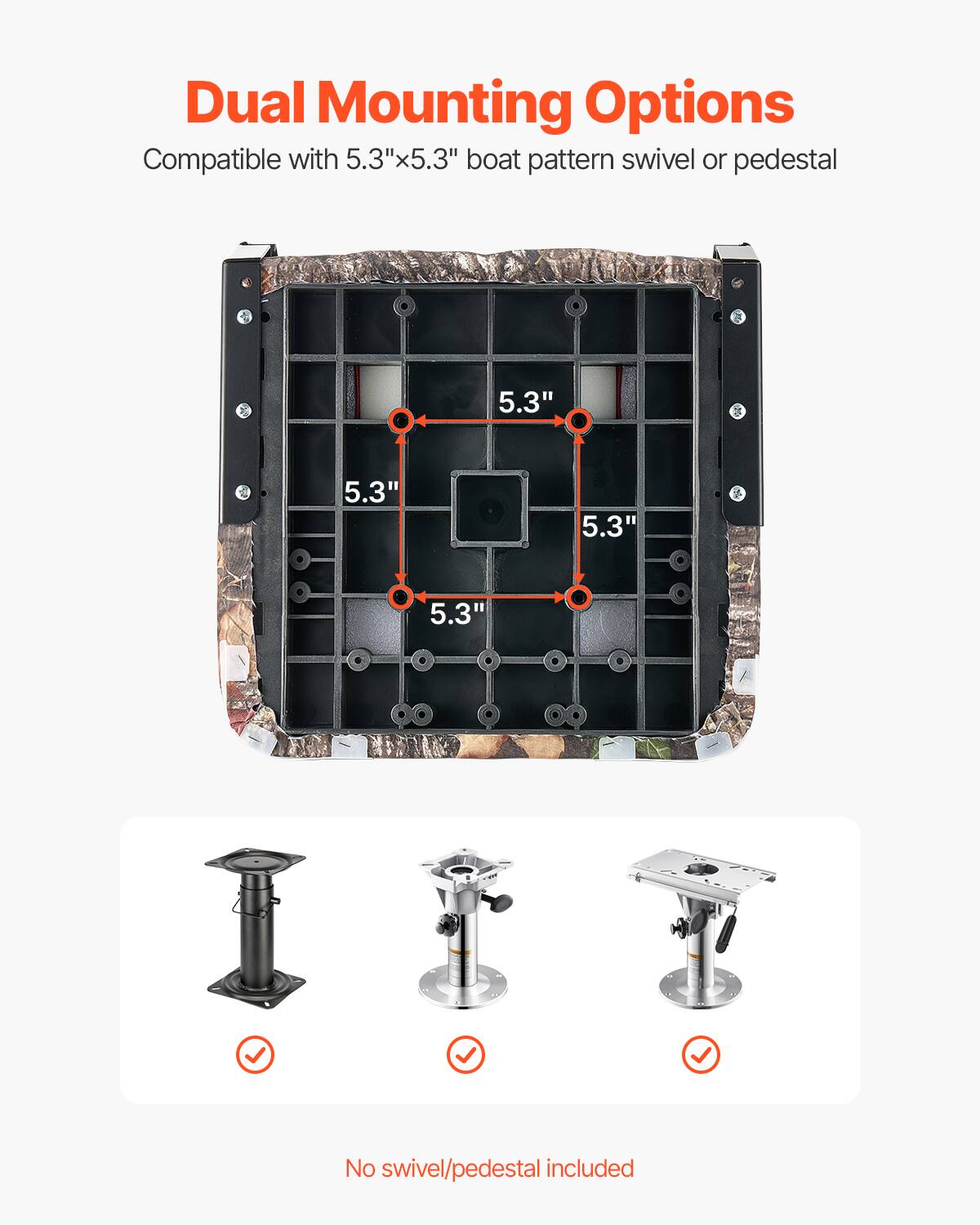 Dual Mounting Options

Compatible with 5.3"×5.3" boat pattern swivel or pedestal

5.3"

5.3"

5.3"

5.3"

No swivel/pedestal included