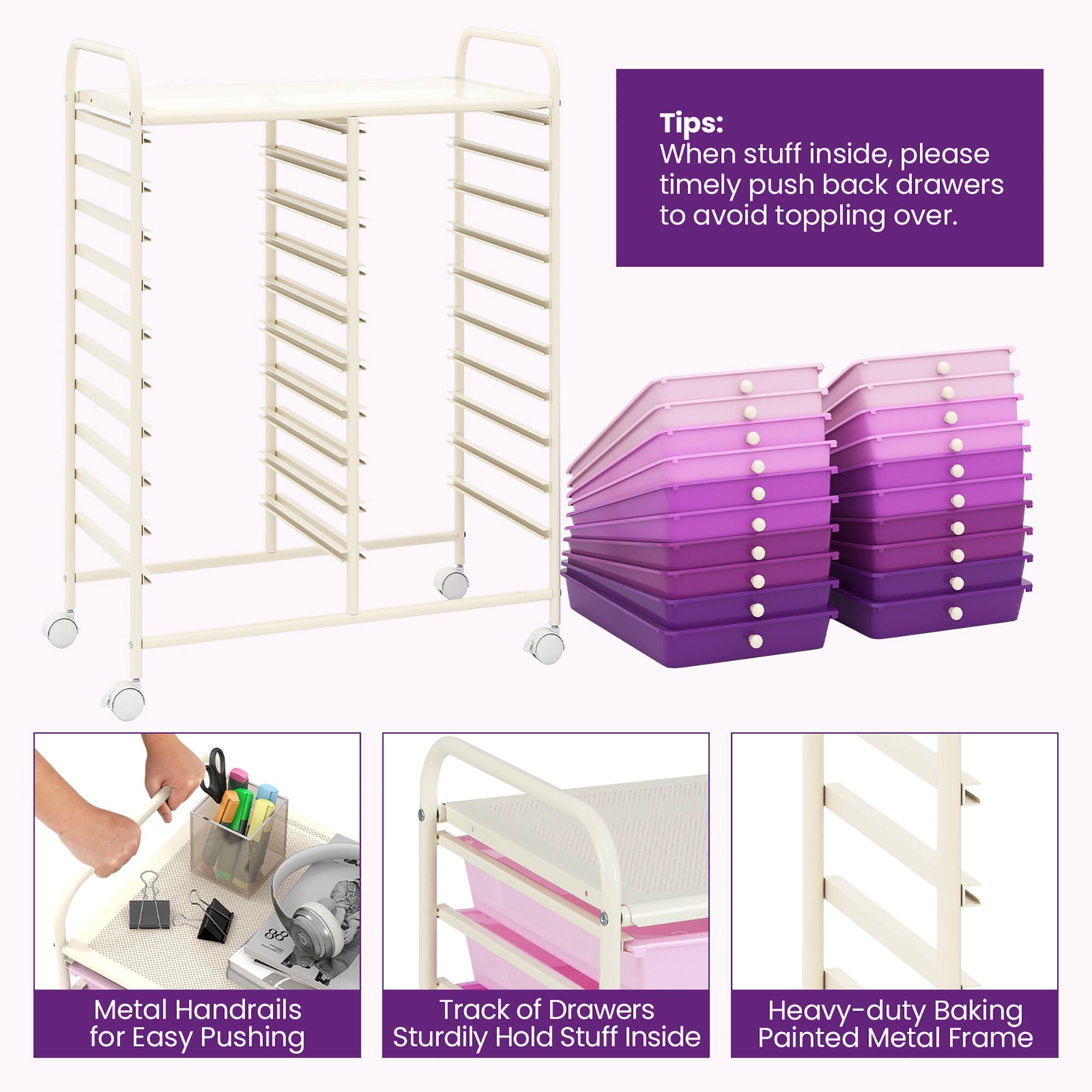 Tips:
When stuff inside, please timely push back drawers to avoid toppling over.

88

Metal Handrails for Easy Pushing

Track of Drawers Sturdily Hold Stuff Inside

Heavy-duty Baking Painted Metal Frame