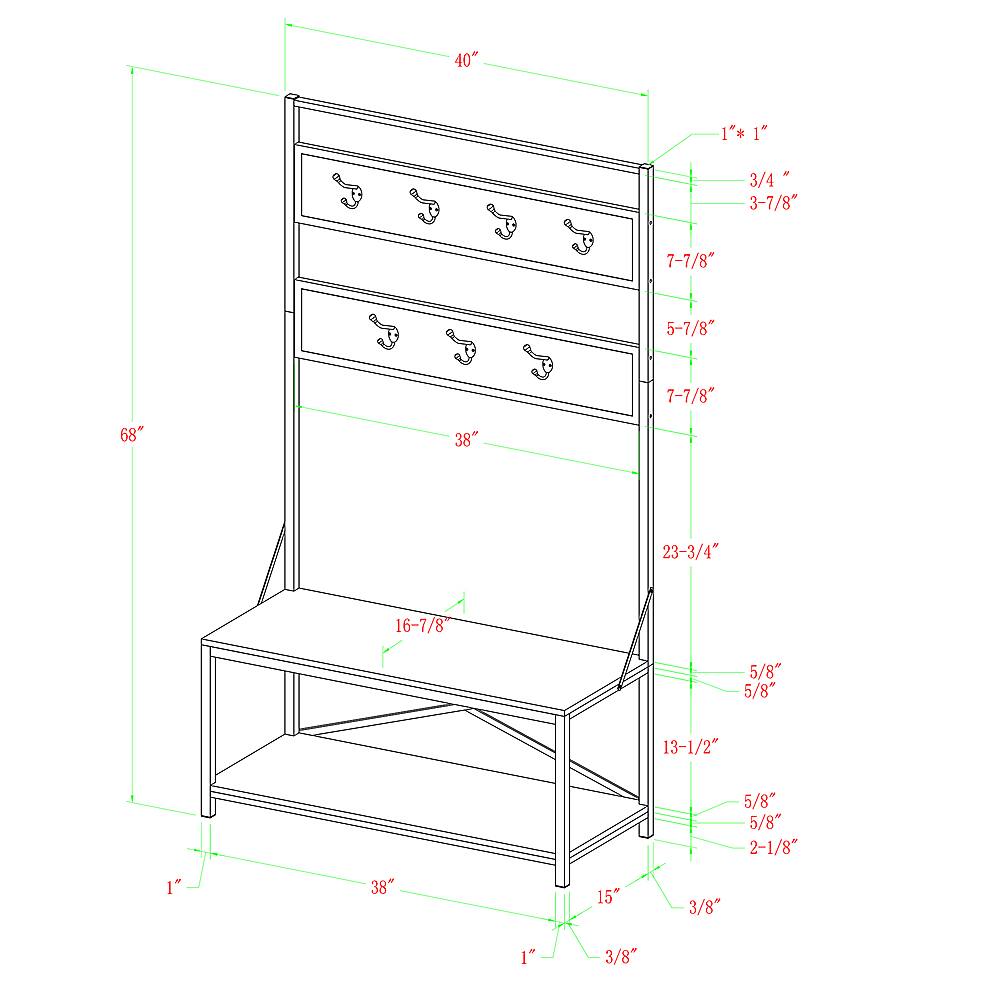 40″

1″* 1″

3/4 ″

3-7/8″

7-7/8″

5-7/8″

7-7/8″

68″

38″

23-3/4″

16-7/8″

5/8″

5/8″

13-1/2″

5/8″

5/8″

2-1/8″

1″

38″

15″

3/8″

1″

3/8″