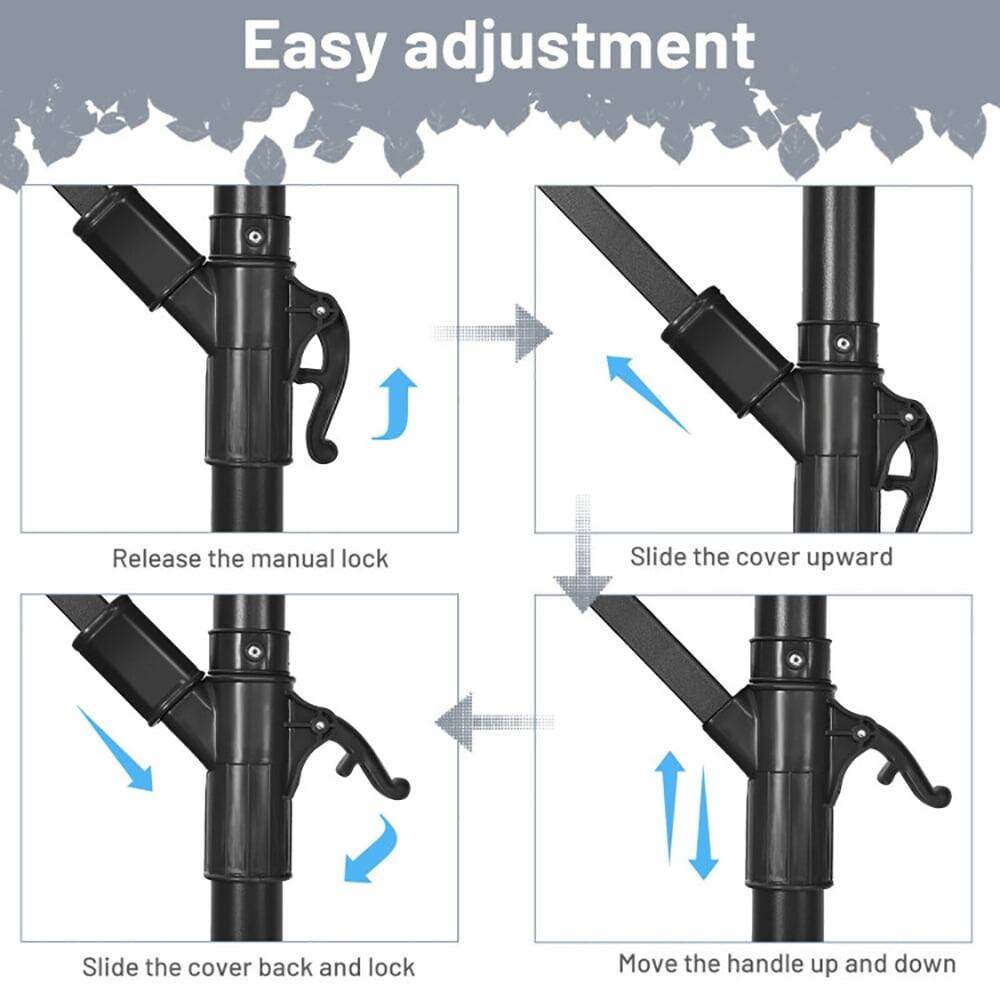 Easy adjustment

Release the manual lock

Slide the cover upward

Move the handle up and down

Slide the cover back and lock