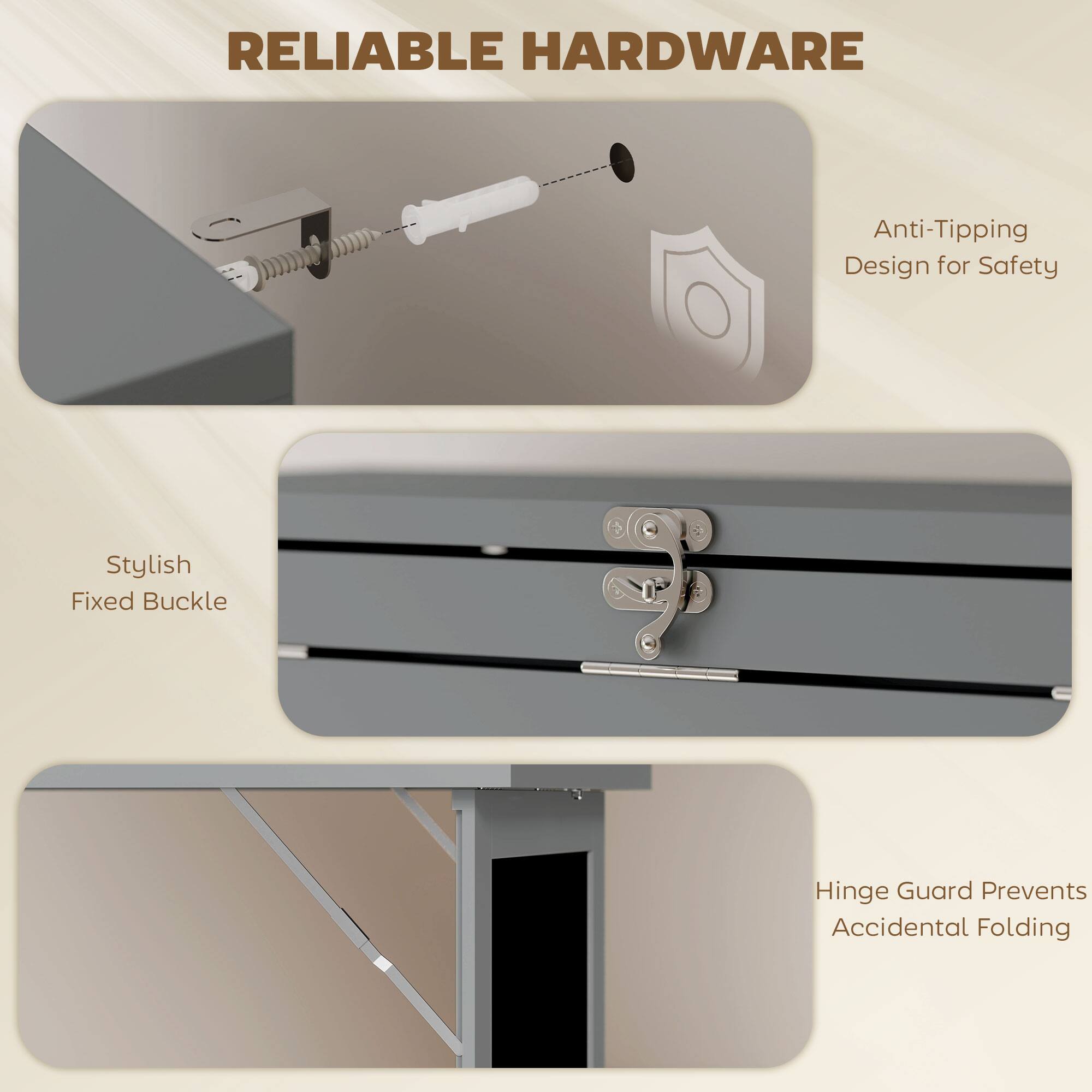 RELIABLE HARDWARE

Anti-Tipping Design for Safety

Stylish Fixed Buckle

Hinge Guard Prevents Accidental Folding