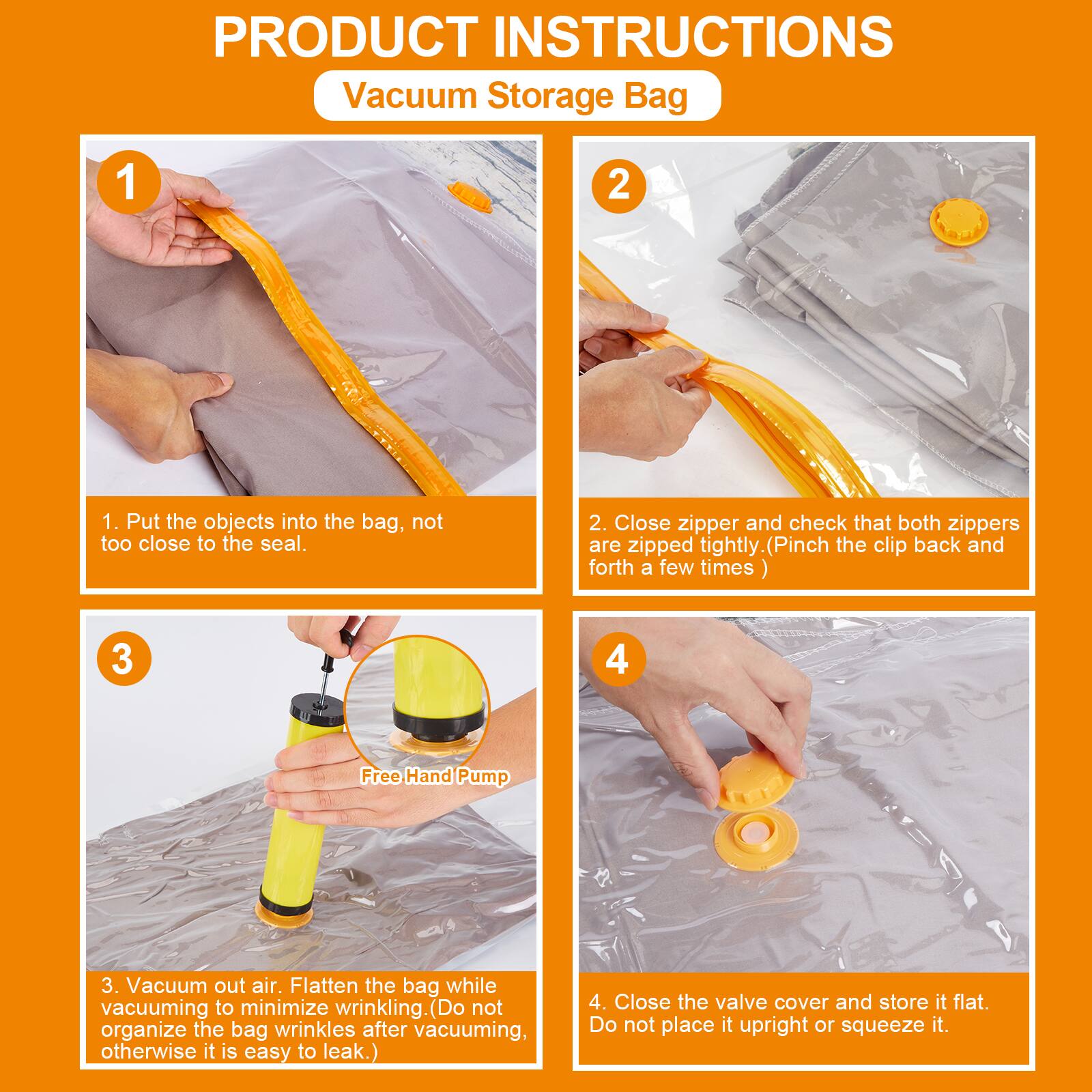 PRODUCT INSTRUCTIONS

Vacuum Storage Bag

1

1. Put the objects into the bag, not too close to the seal.

2

2. Close zipper and check that both zippers are zipped tightly.(Pinch the clip back and forth a few times )

3

Free Hand Pump

3. Vacuum out air. Flatten the bag while vacuuming to minimize wrinkling.(Do not organize the bag wrinkles after vacuuming, otherwise it is easy to leak.)

4

4. Close the valve cover and store it flat. Do not place it upright or squeeze it.