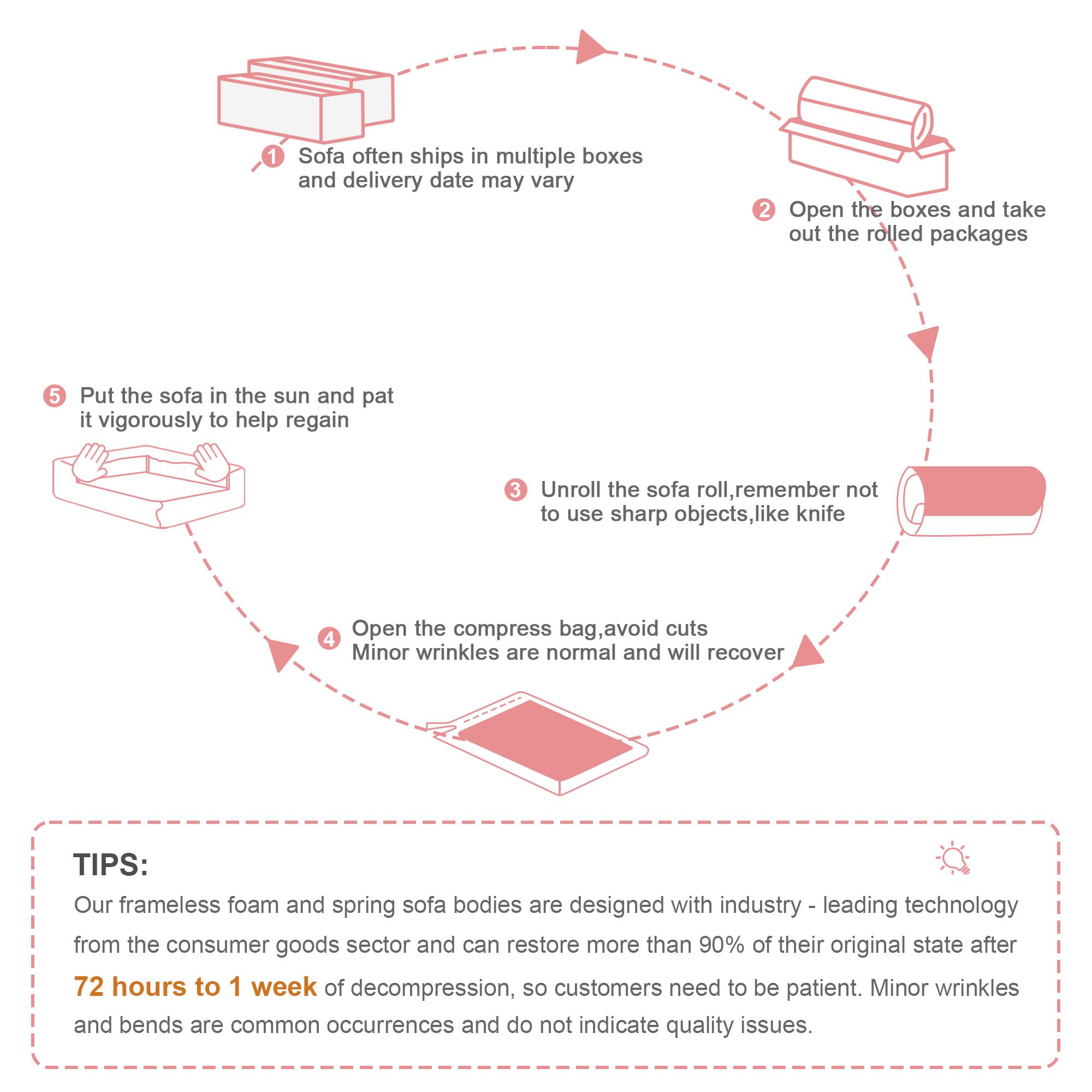 1 Sofa often ships in multiple boxes and delivery date may vary

2 Open the boxes and take out the rolled packages

3 Unroll the sofa roll,remember not to use sharp objects,like knife

4 Open the compress bag,avoid cuts
Minor wrinkles are normal and will recover

5 Put the sofa in the sun and pat it vigorously to help regain

TIPS:

Our frameless foam and spring sofa bodies are designed with industry - leading technology from the consumer goods sector and can restore more than 90% of their original state after 72 hours to 1 week of decompression, so customers need to be patient. Minor wrinkles and bends are common occurrences and do not indicate quality issues.