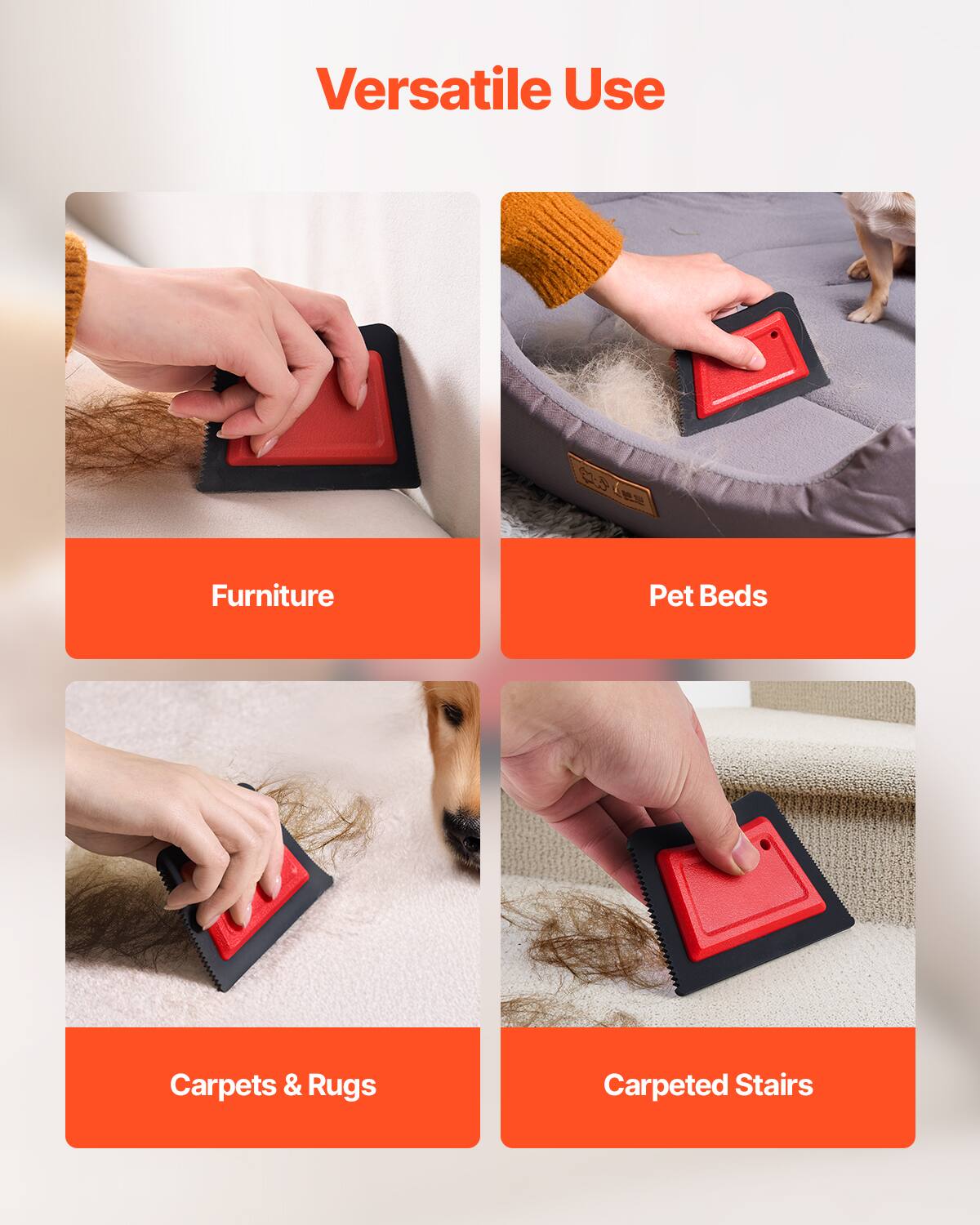 Versatile Use

Furniture

Pet Beds

Carpets & Rugs

Carpeted Stairs