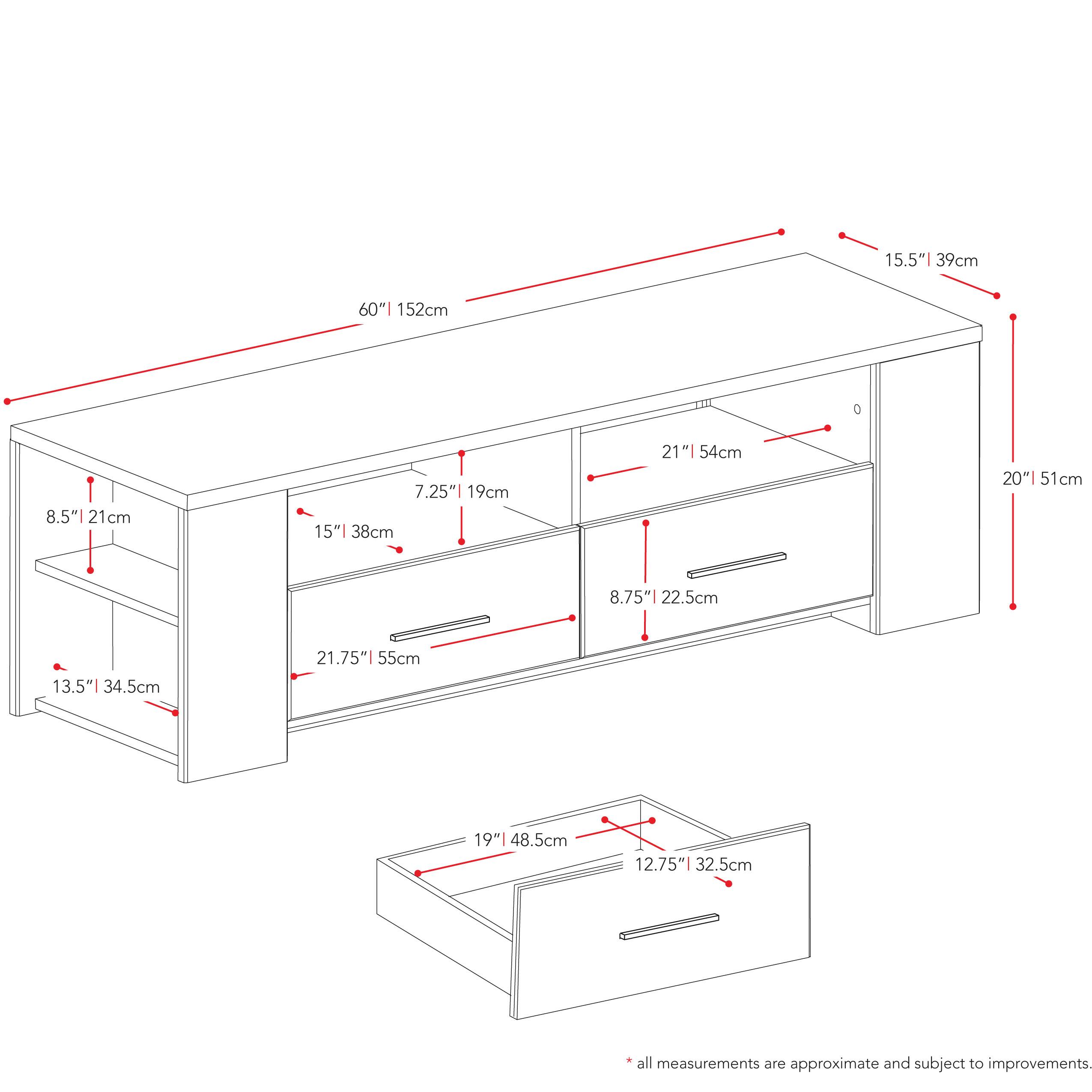 60" | 152cm

15.5" | 39cm

20" | 51cm

21" | 54cm

7.25" | 19cm

8.5" | 21cm

15" | 38cm

8.75" | 22.5cm

21.75" | 55cm

13.5" | 34.5cm

19" | 48.5cm

12.75" | 32.5cm

* all measurements are approximate and subject to improvements.